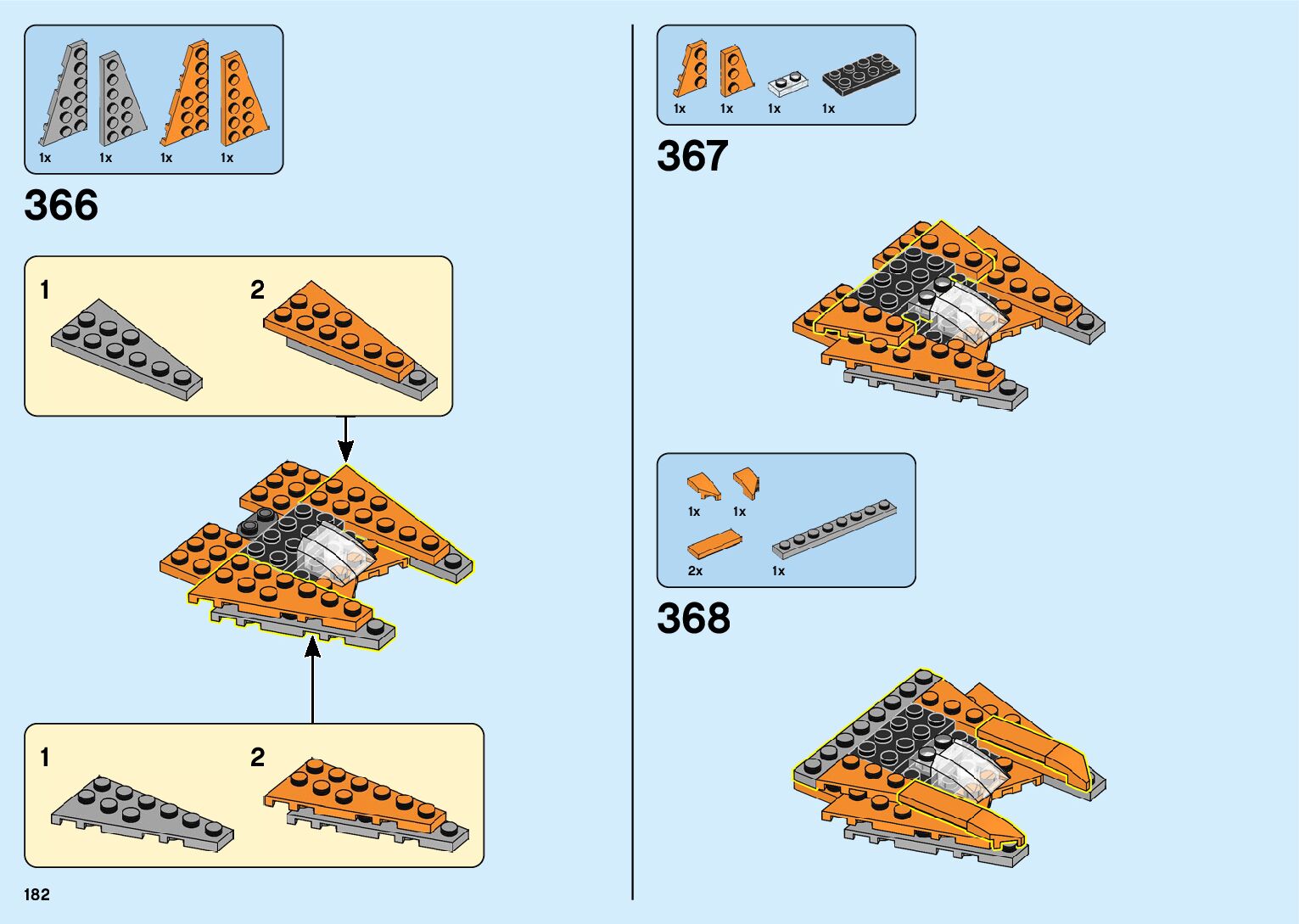 1x 1x 1x 1x

366

1 2

1 2

182

1x 1x 1x 1x

367

1x 1x

2x 1x

368