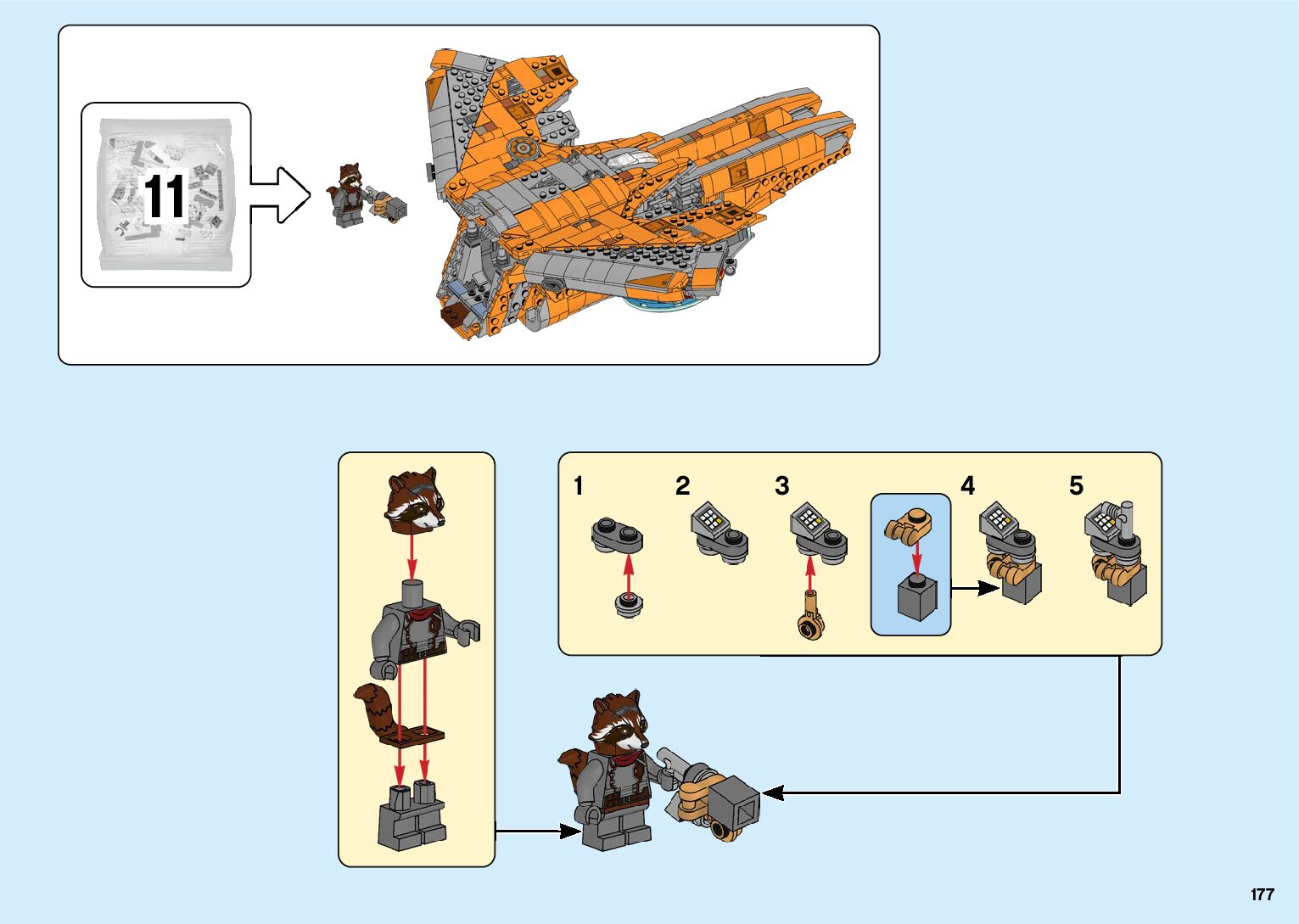 11

1 2 3 4 5

177