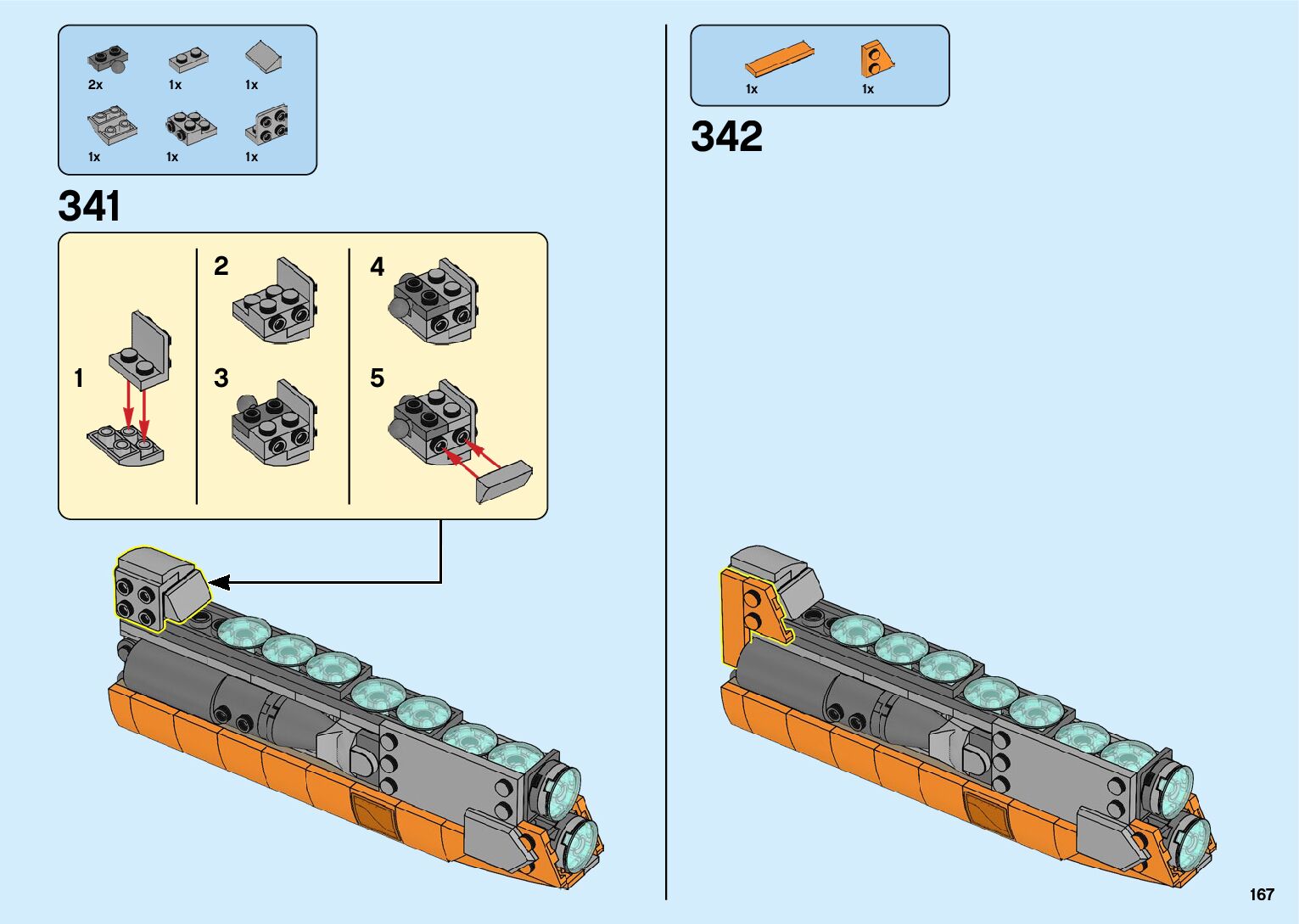 2x 1x 1x

1x 1x 1x

341

1

2

3

4

5

1x 1x

342

167