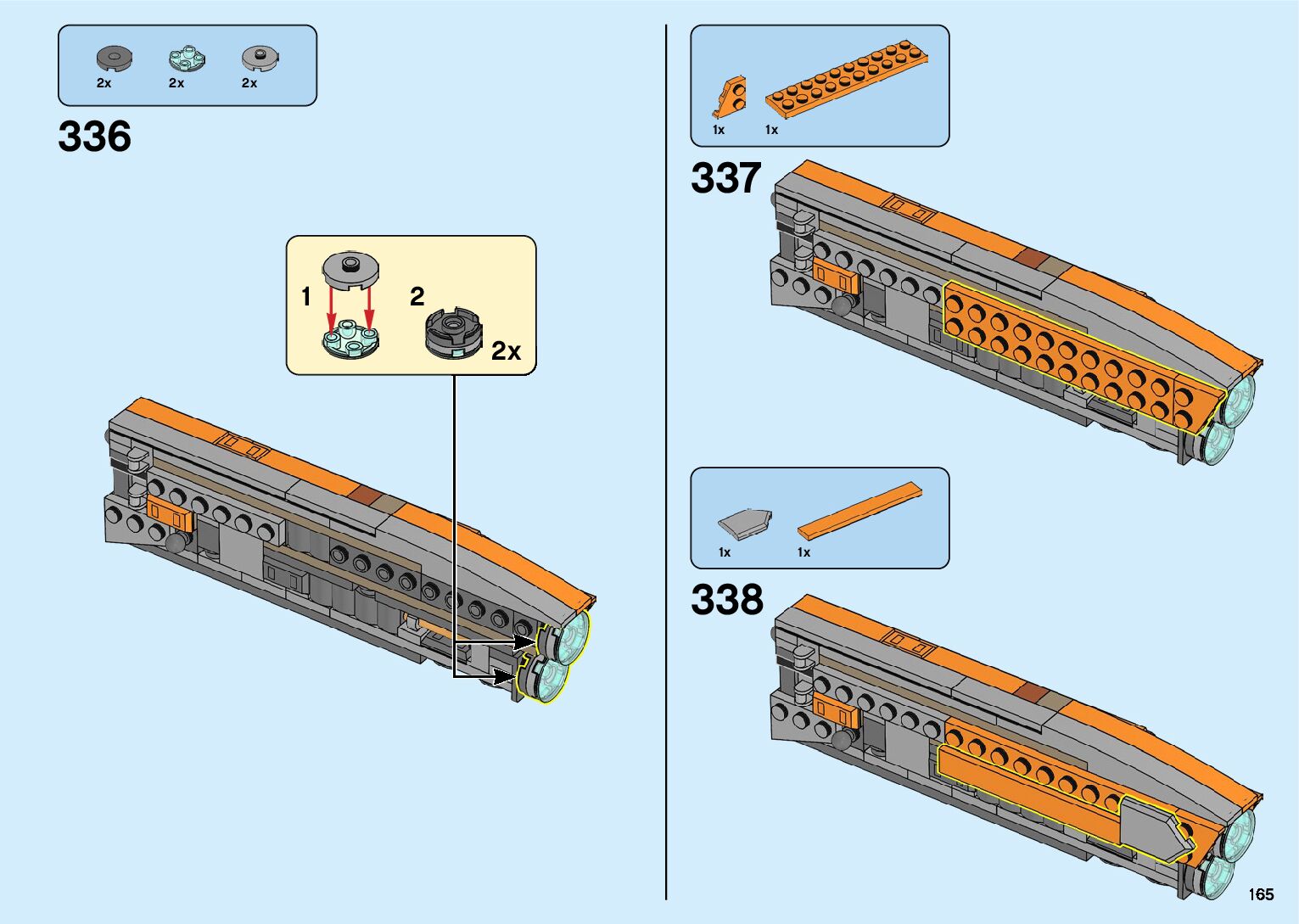 2x 2x 2x

336

1

2

2x

1x 1x

337

1x 1x

338

165