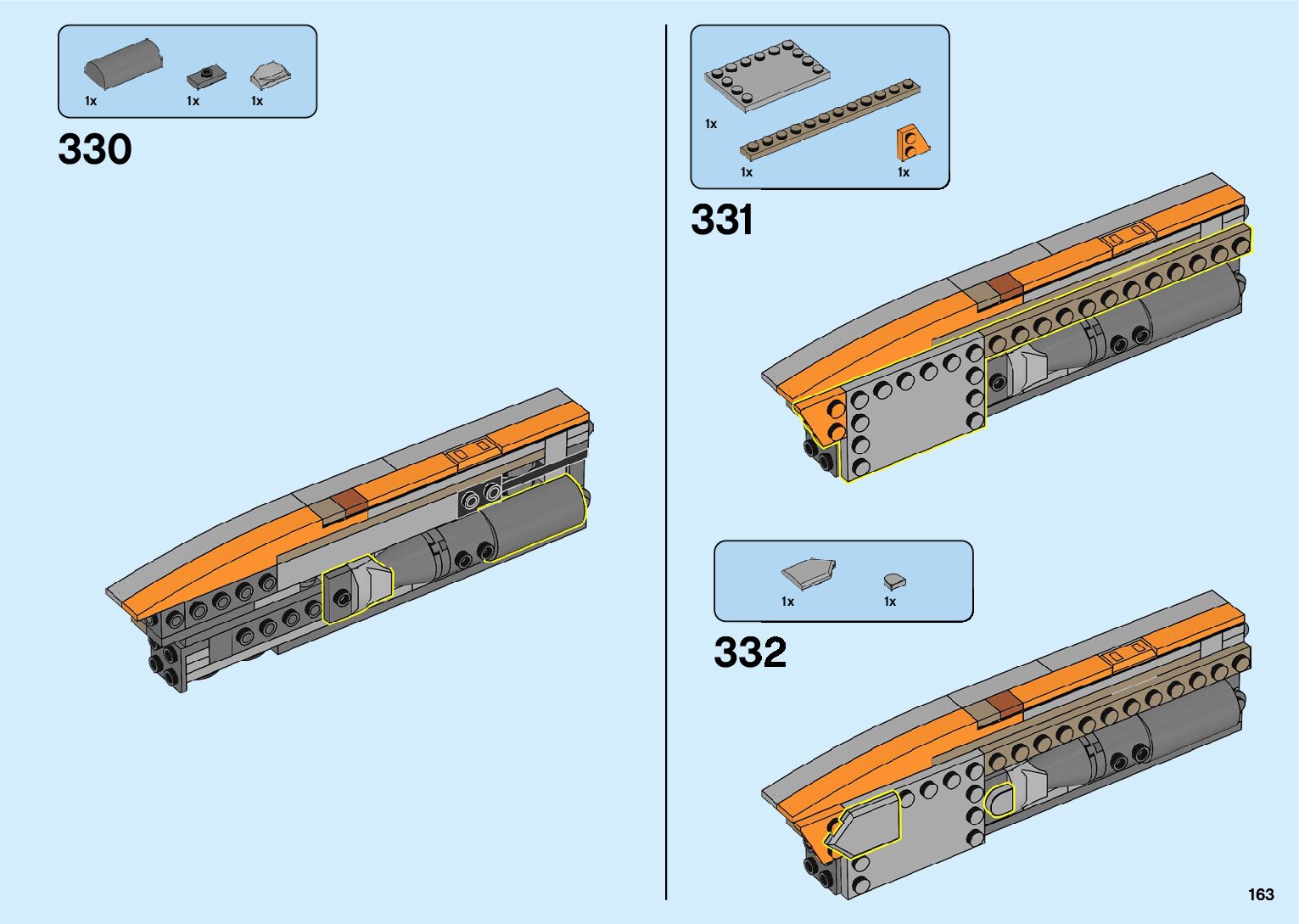 1x 1x 1x

330

1x
1x 1x

331

1x 1x

332

163