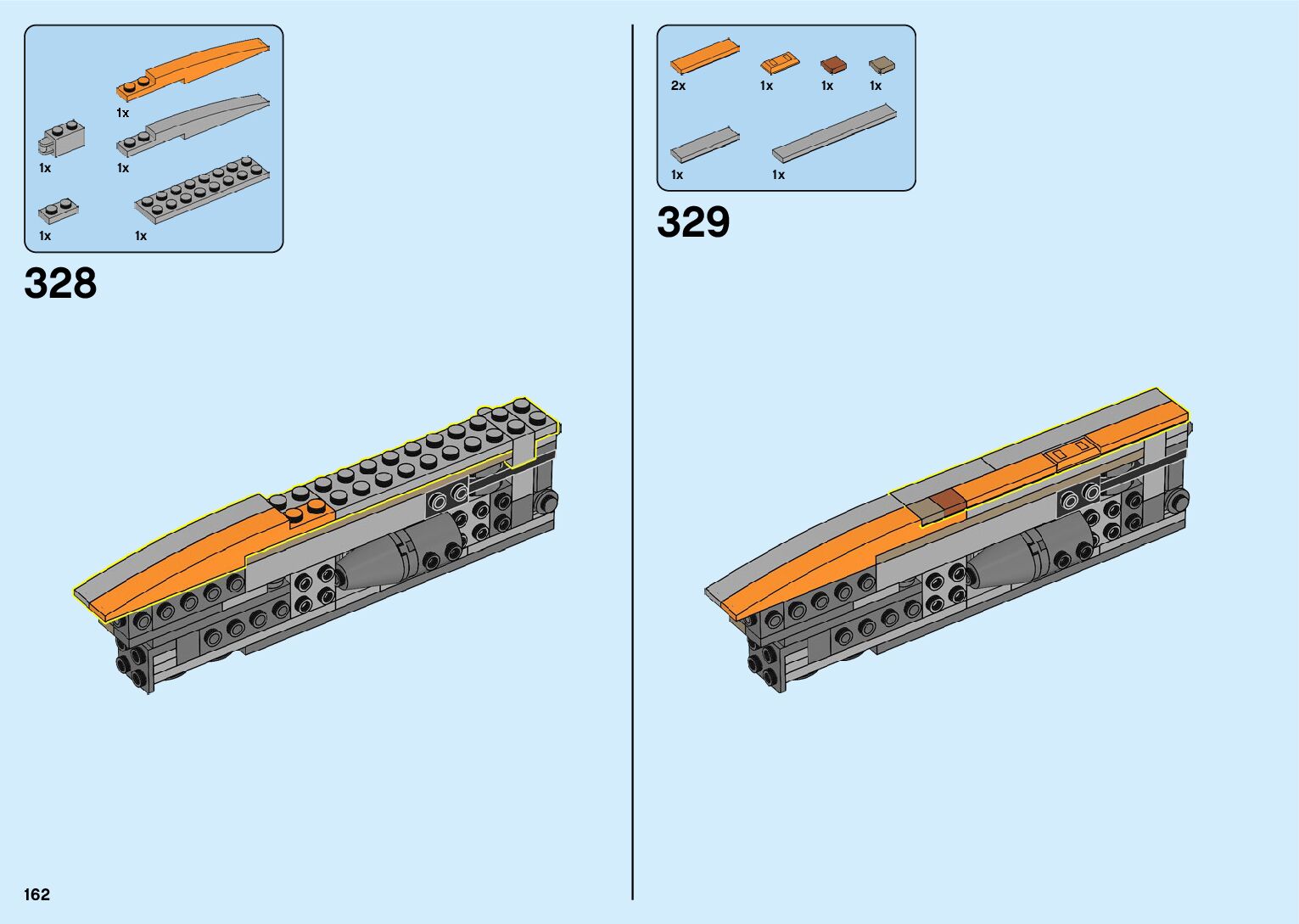 1x

1x

1x

1x

1x

328

2x 1x 1x 1x

1x 1x

329

162