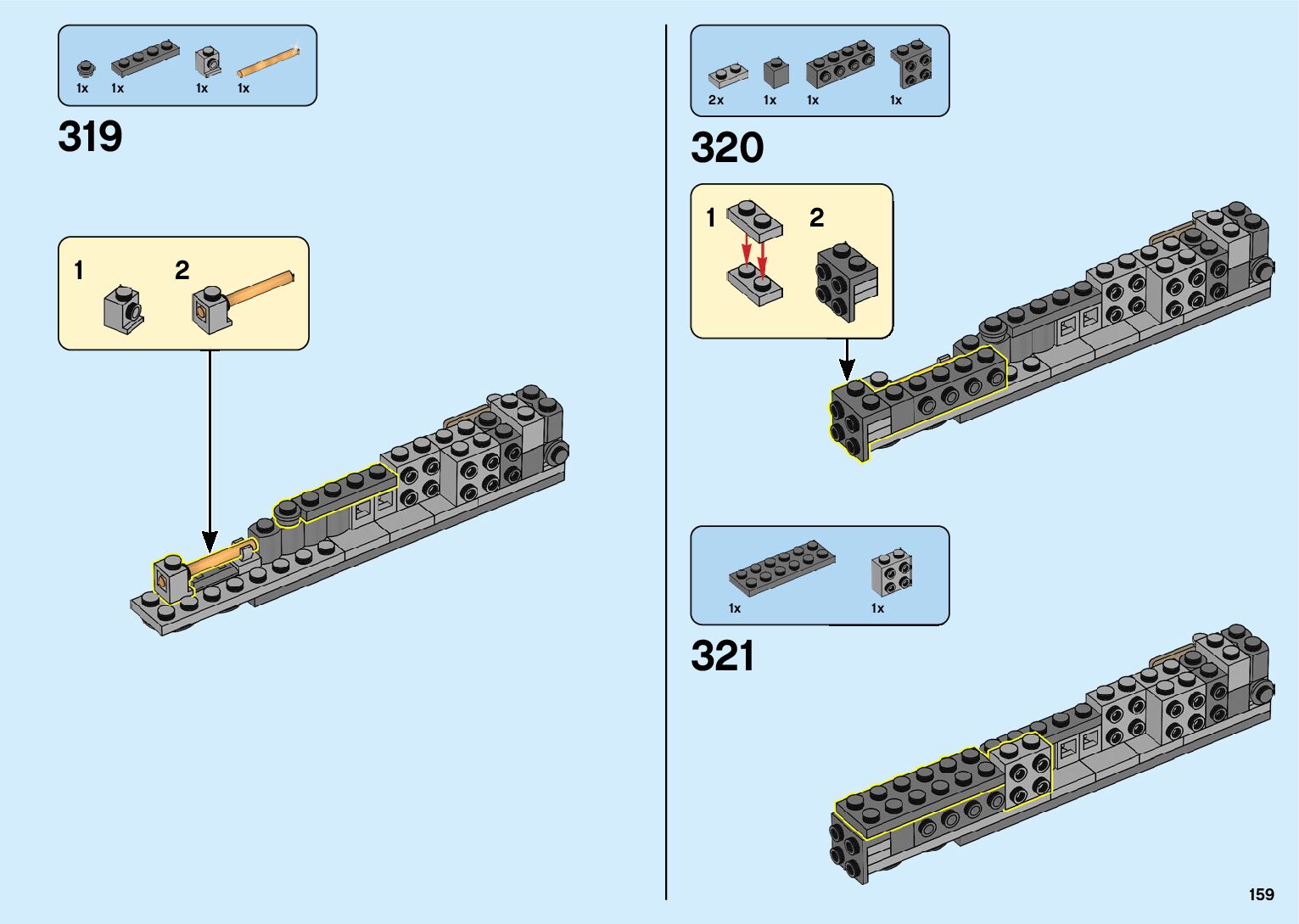 1x 1x 1x 1x

319

1 2

2x 1x 1x 1x

320

1 2

1x 1x

321

159