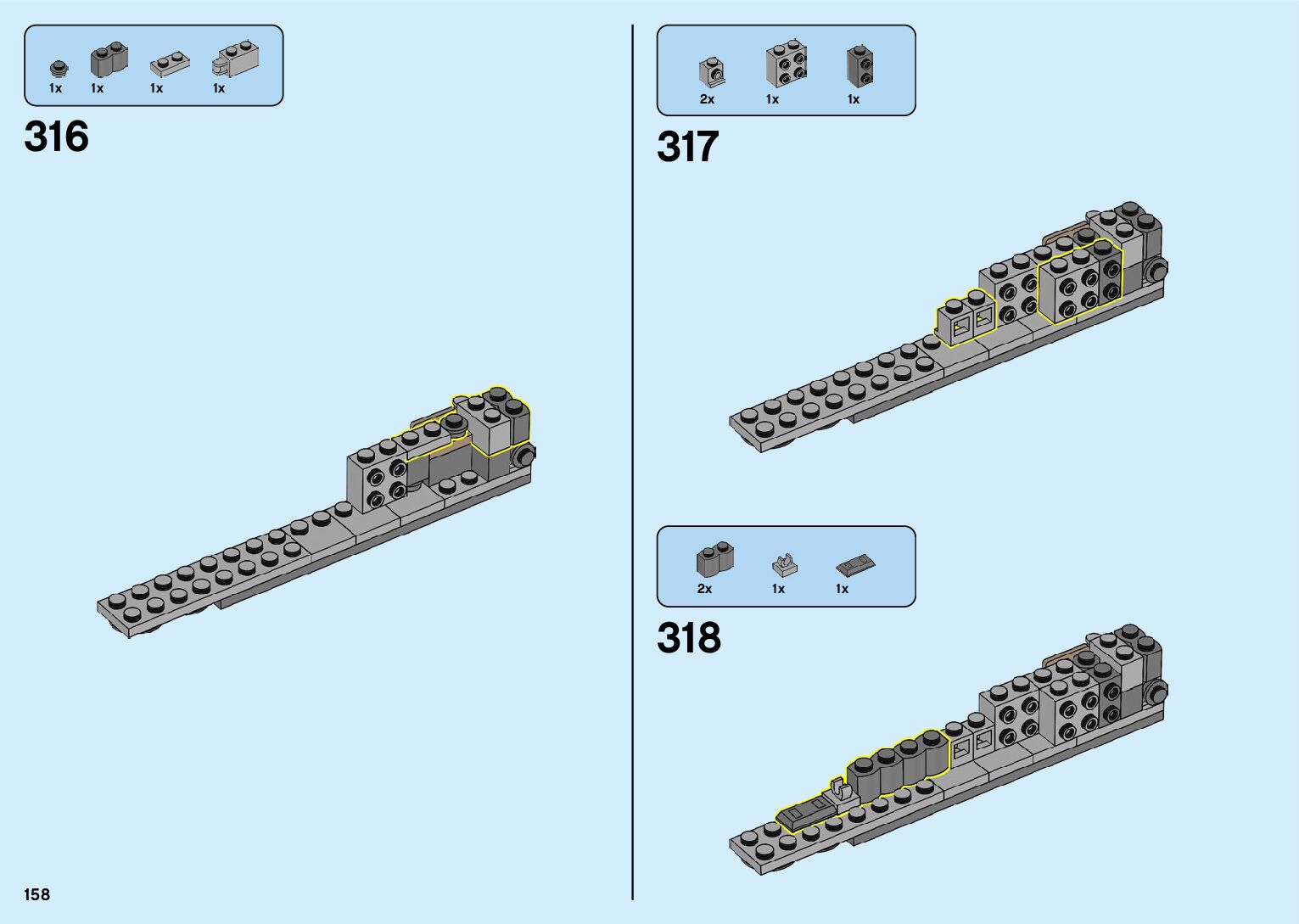 1x 1x 1x 1x

316

2x 1x 1x

317

2x 1x 1x

318

158