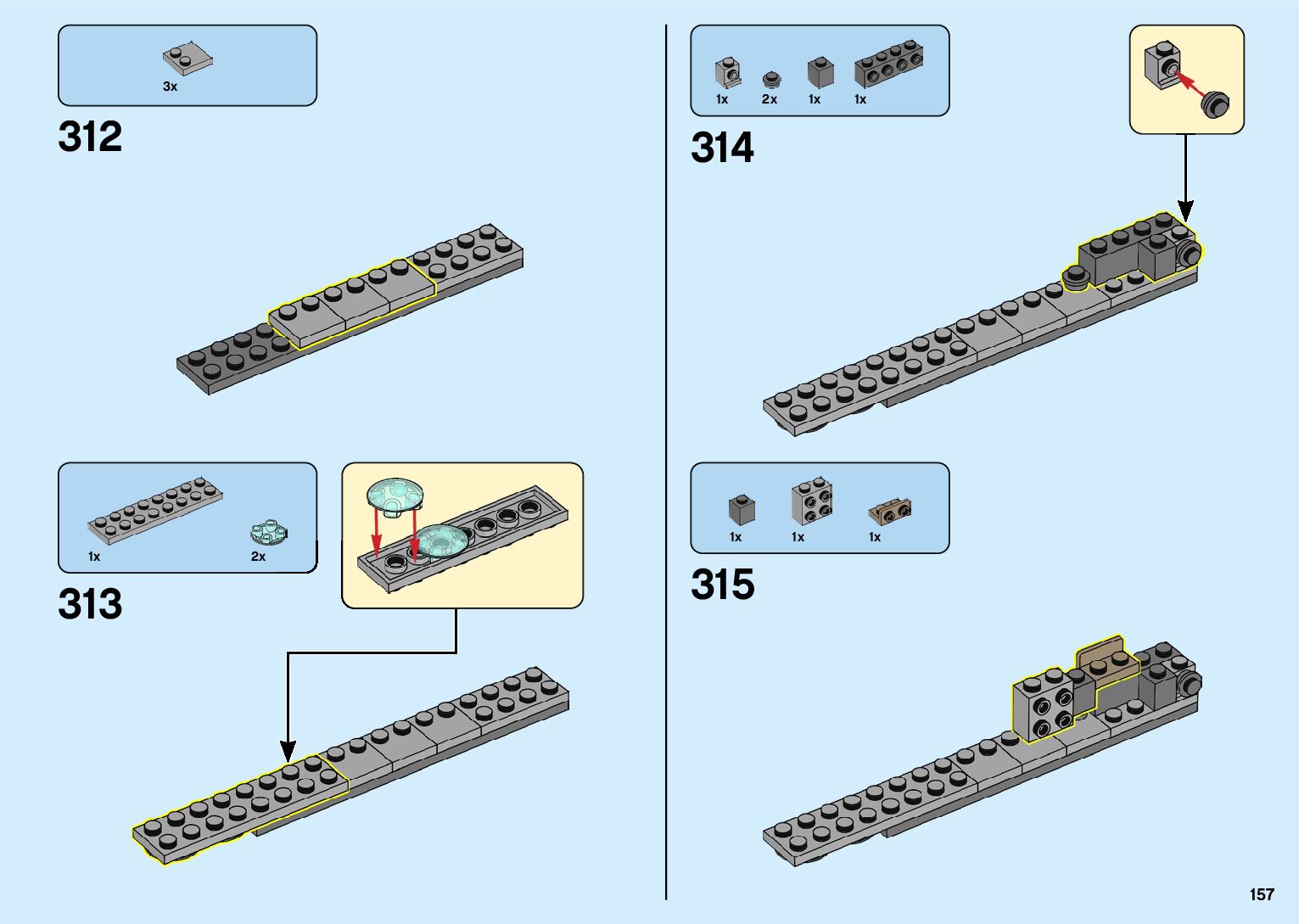 3x

312

1x
2x

313

1x
2x
1x
1x

314

1x
1x
1x

315

157