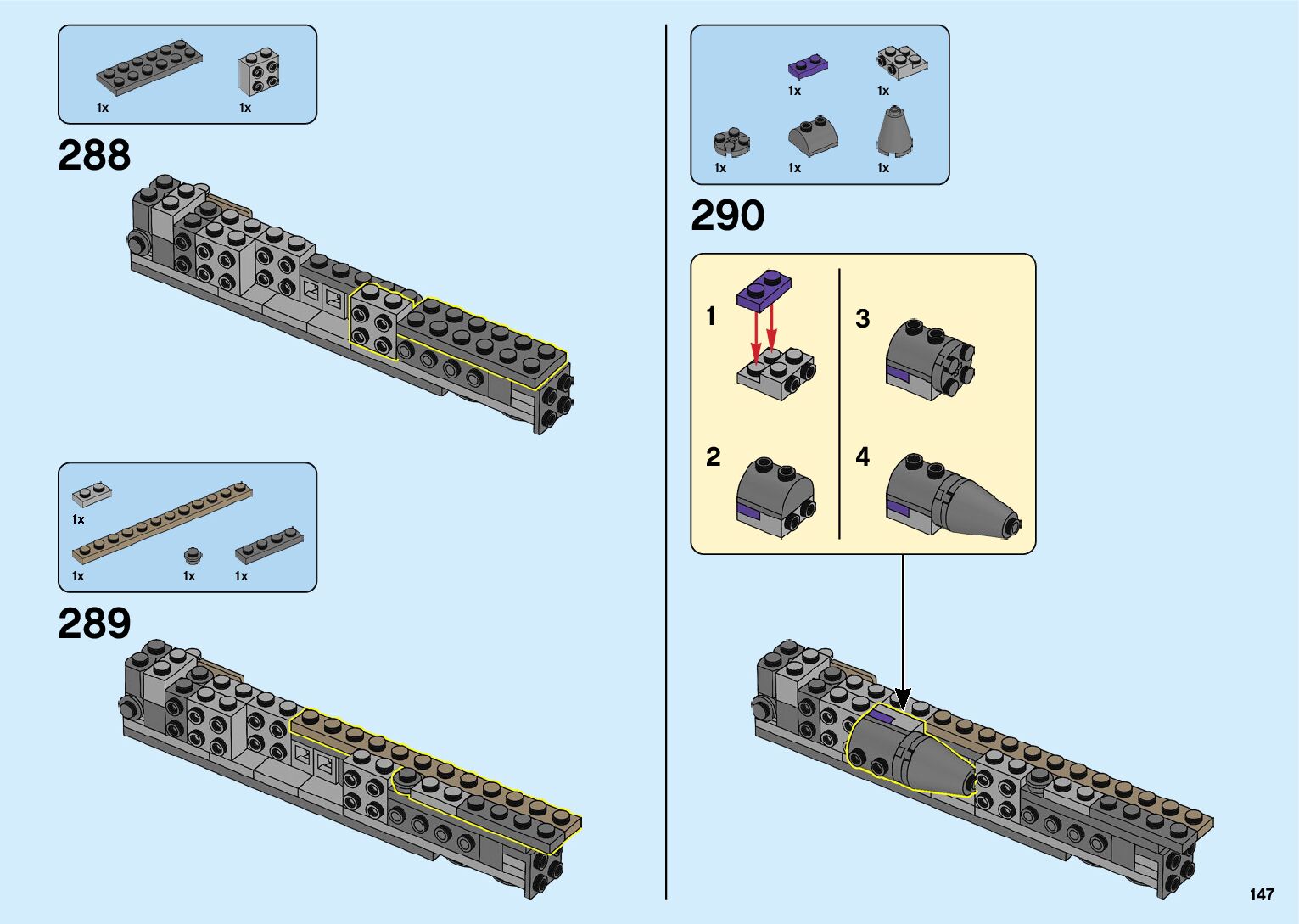 1x
1x

288

1x
1x
1x
1x

289

1x
1x
1x
1x
1x

290

1
2
3
4

147