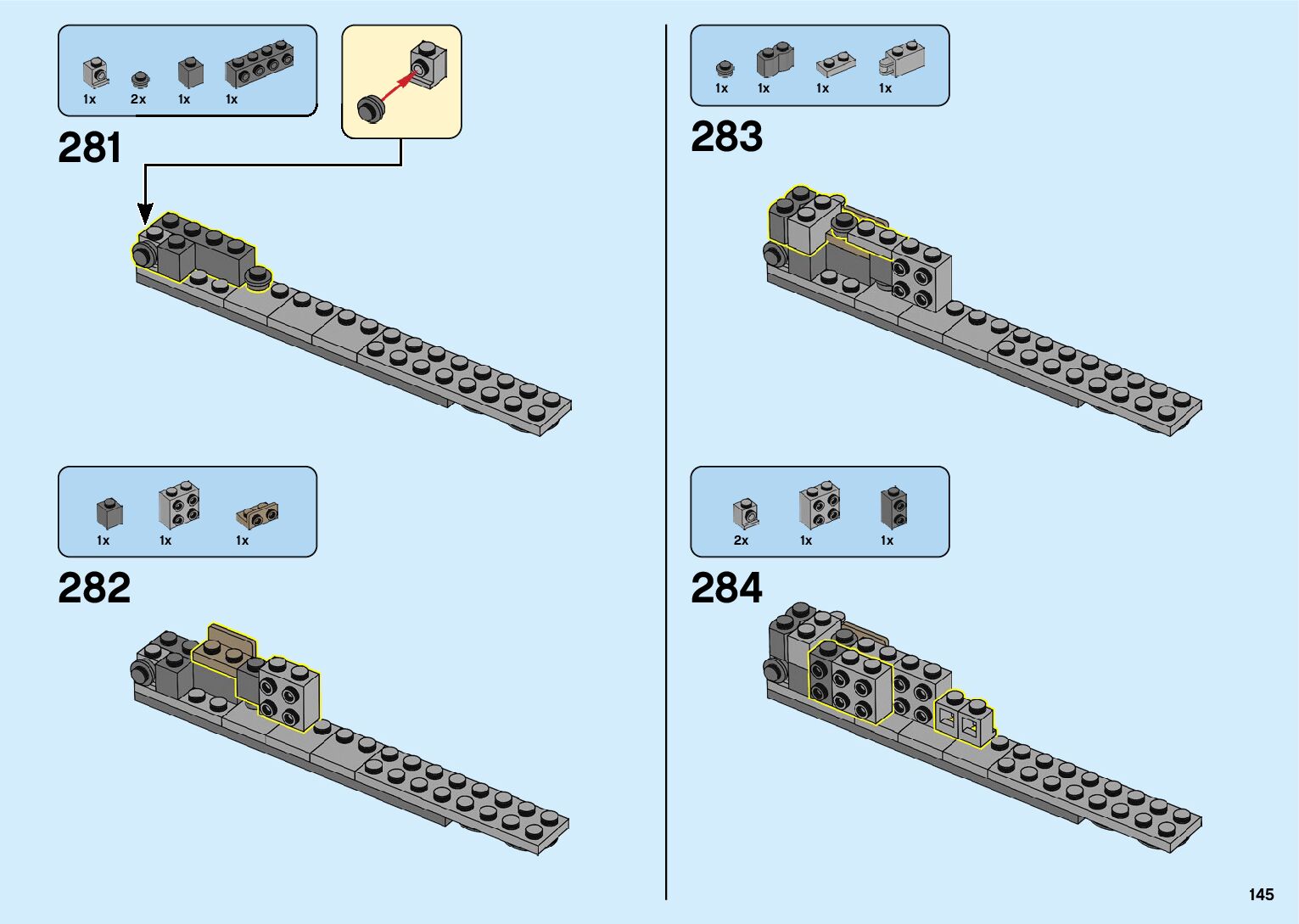 1x 2x 1x 1x

281

1x 1x 1x

282

1x 1x 1x 1x

283

2x 1x 1x

284

145