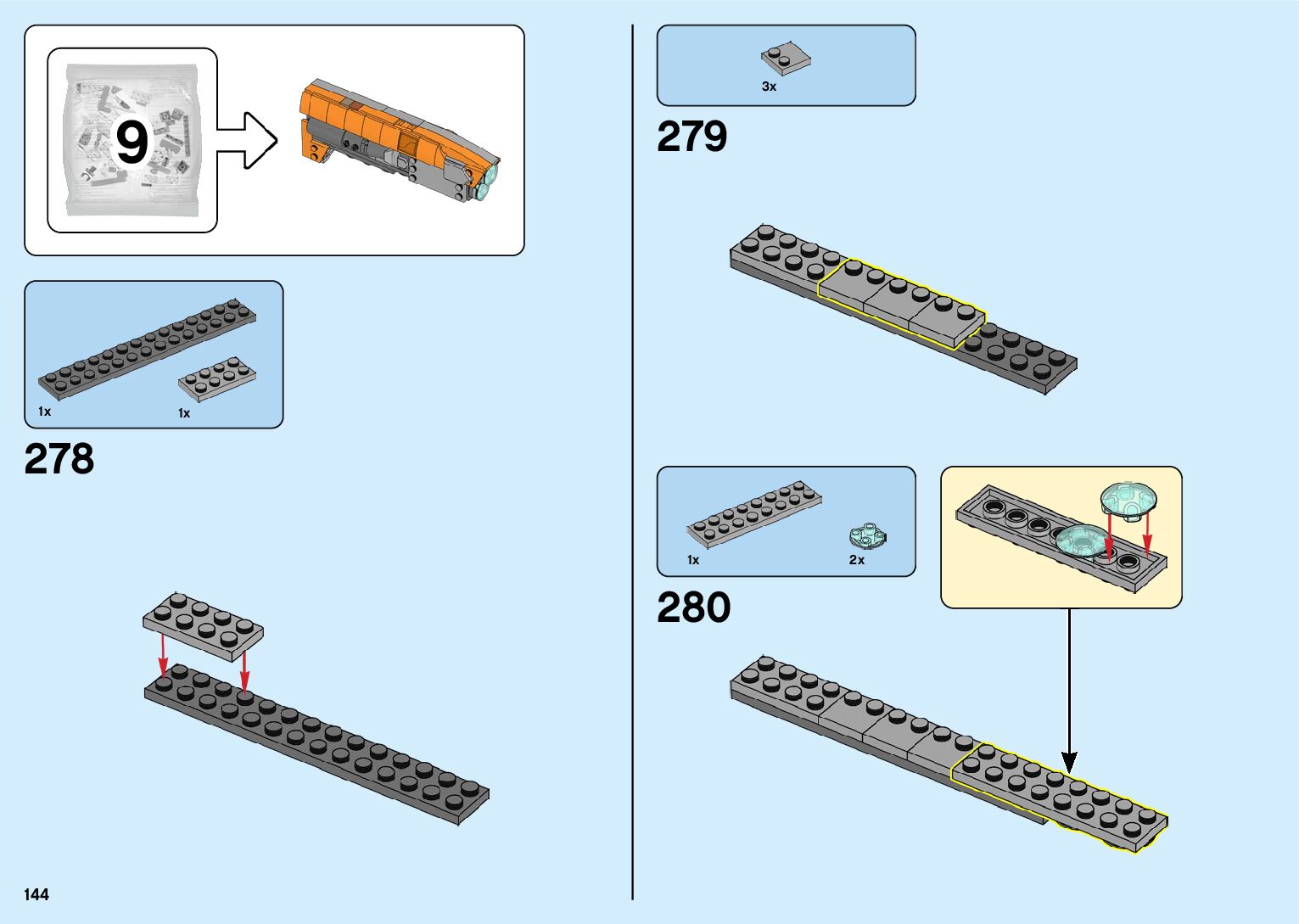 9

1x
1x

278

144

3x

279

1x
2x

280