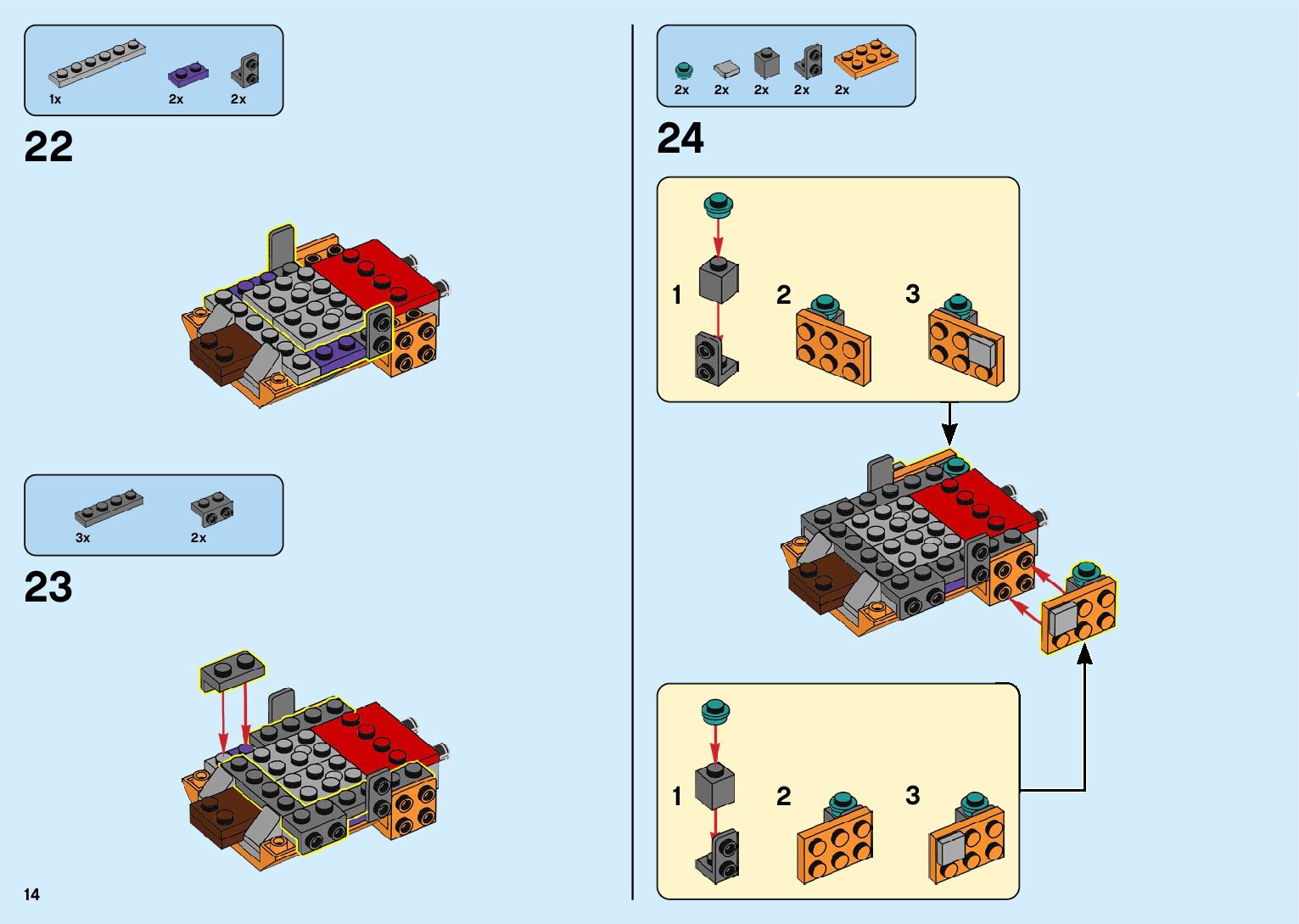 1x 2x 2x

22

3x 2x

23

14

2x 2x 2x 2x 2x

24

1 2 3

1 2 3