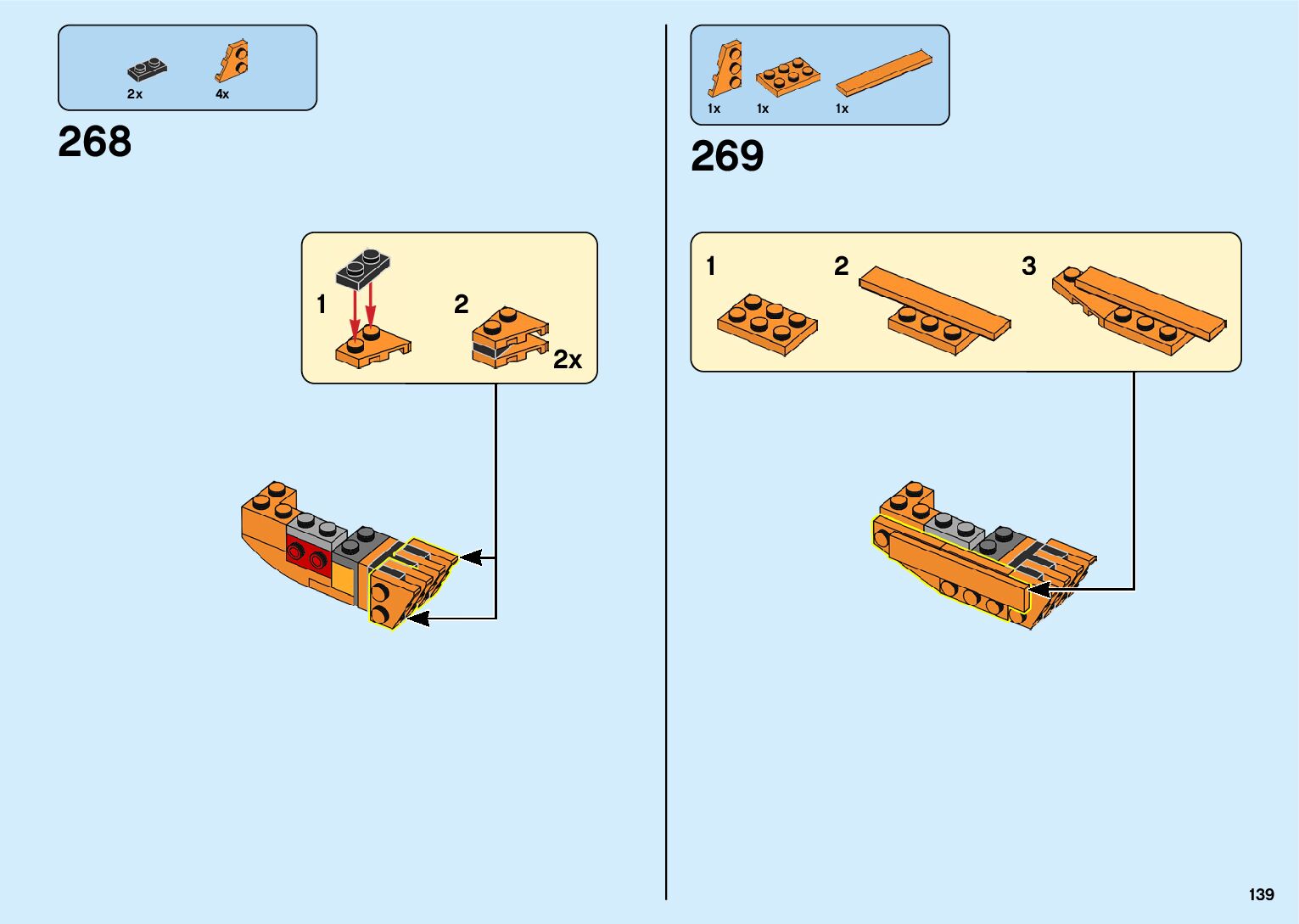 2x 4x

268

1

2

2x

1x 1x 1x

269

1

2

3

139