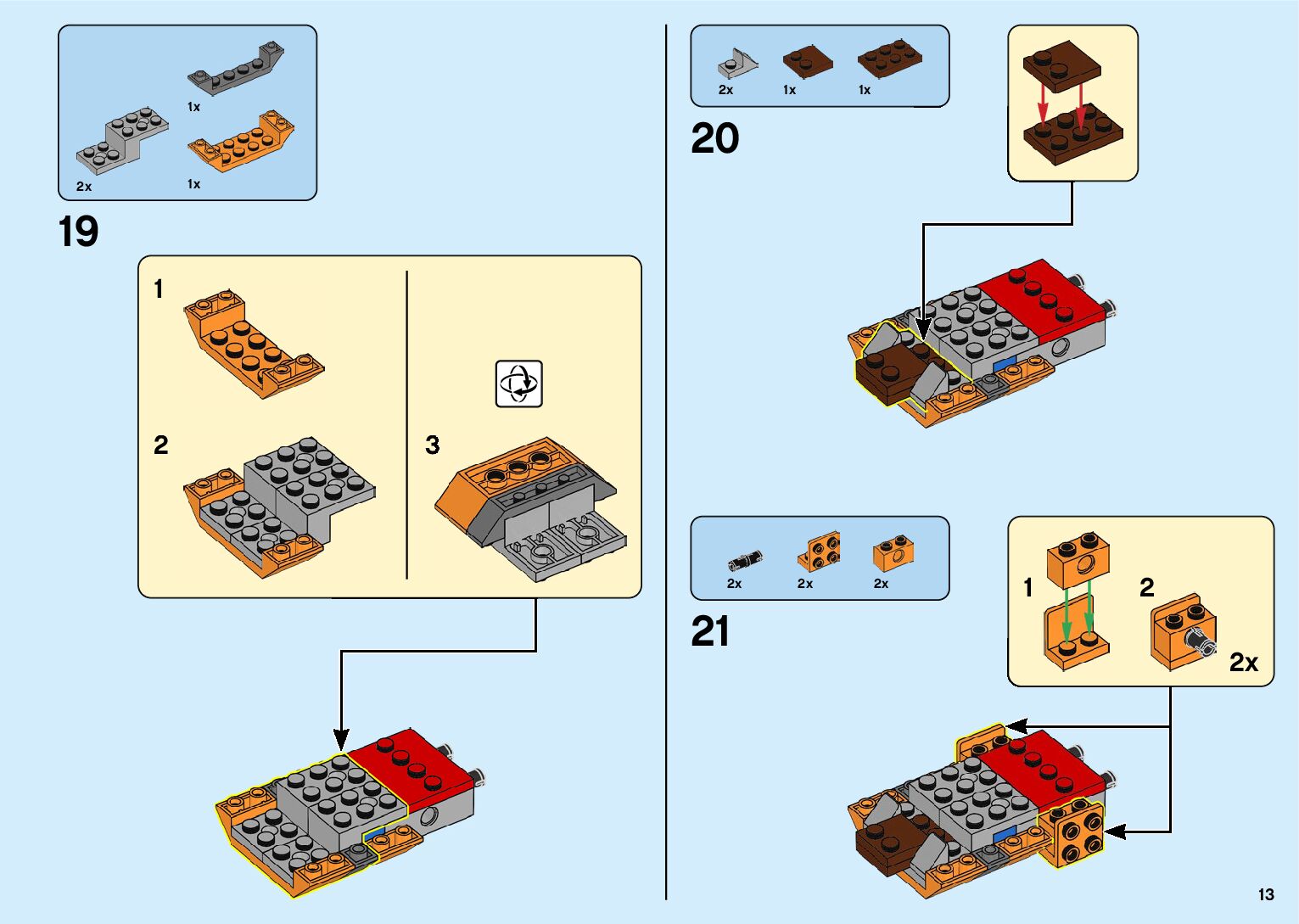 1x

2x

1x

19

1

2

3

2x

1x

1x

20

2x

2x

2x

21

1

2

2x

13