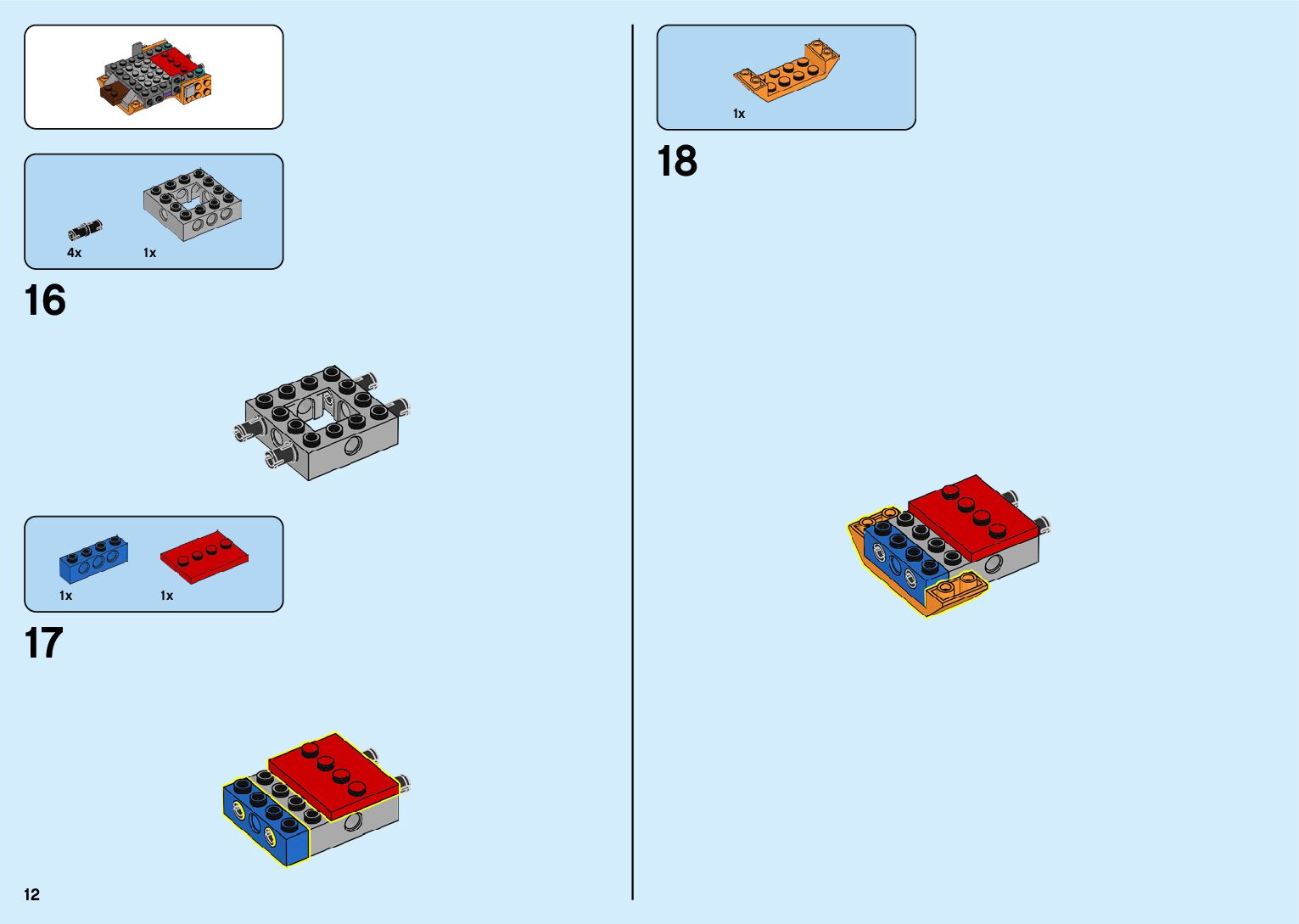 4x 1x

16

1x 1x

17

12

1x

18