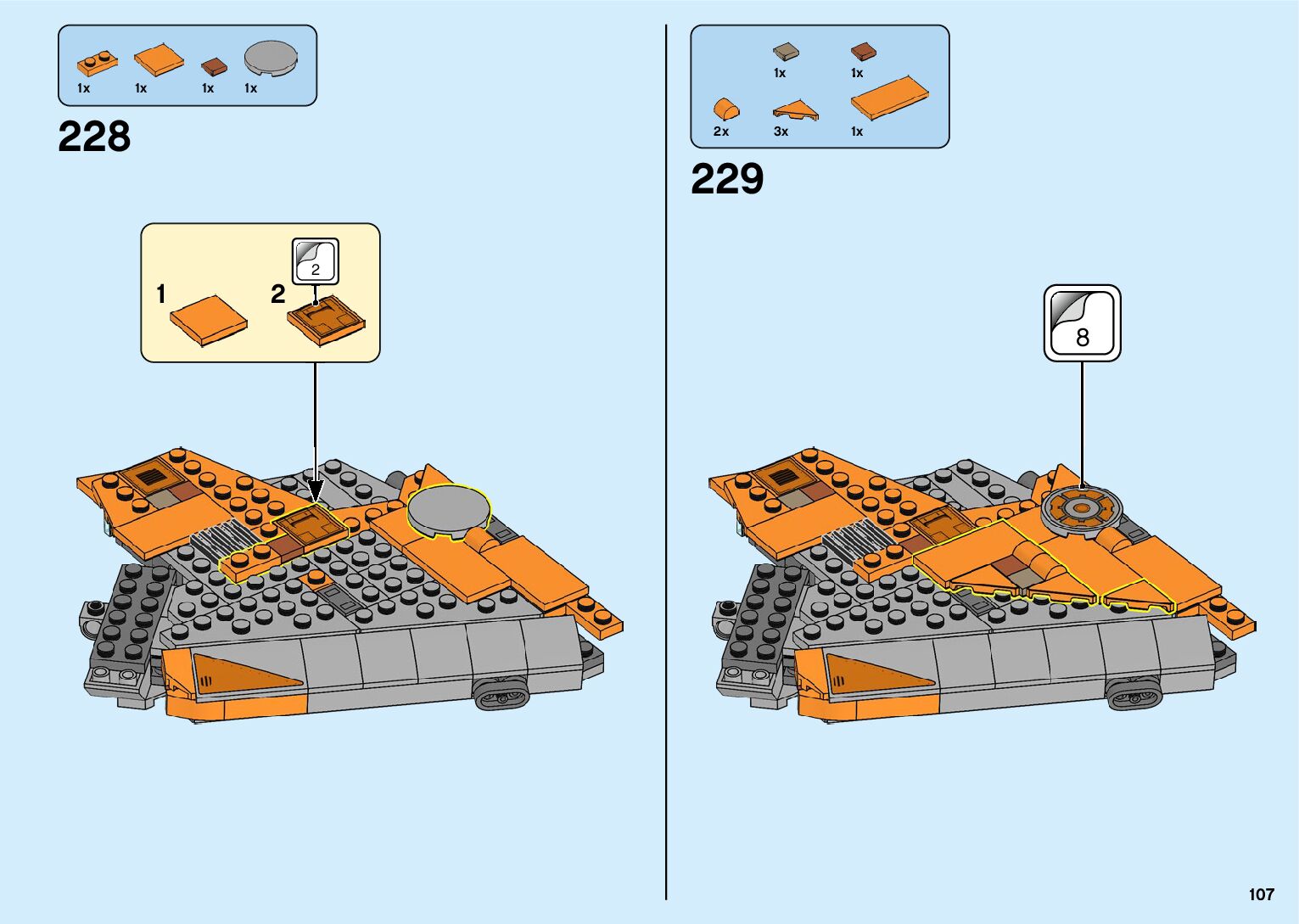 1x 1x 1x 1x

228

1

2

2

1x 1x

2x 3x 1x

229

8

107