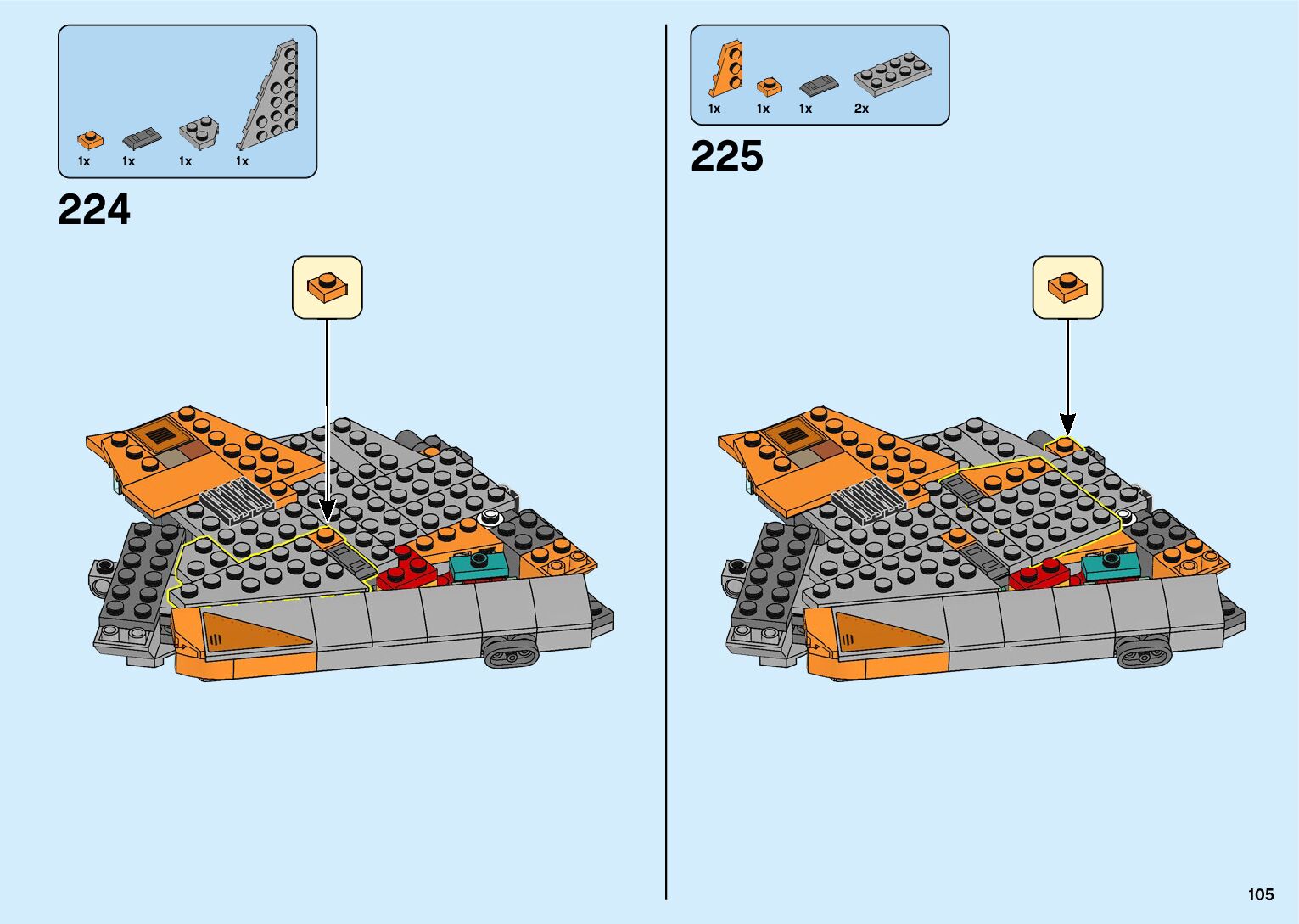 1x 1x 1x 1x

224

1x 1x 1x 2x

225

105