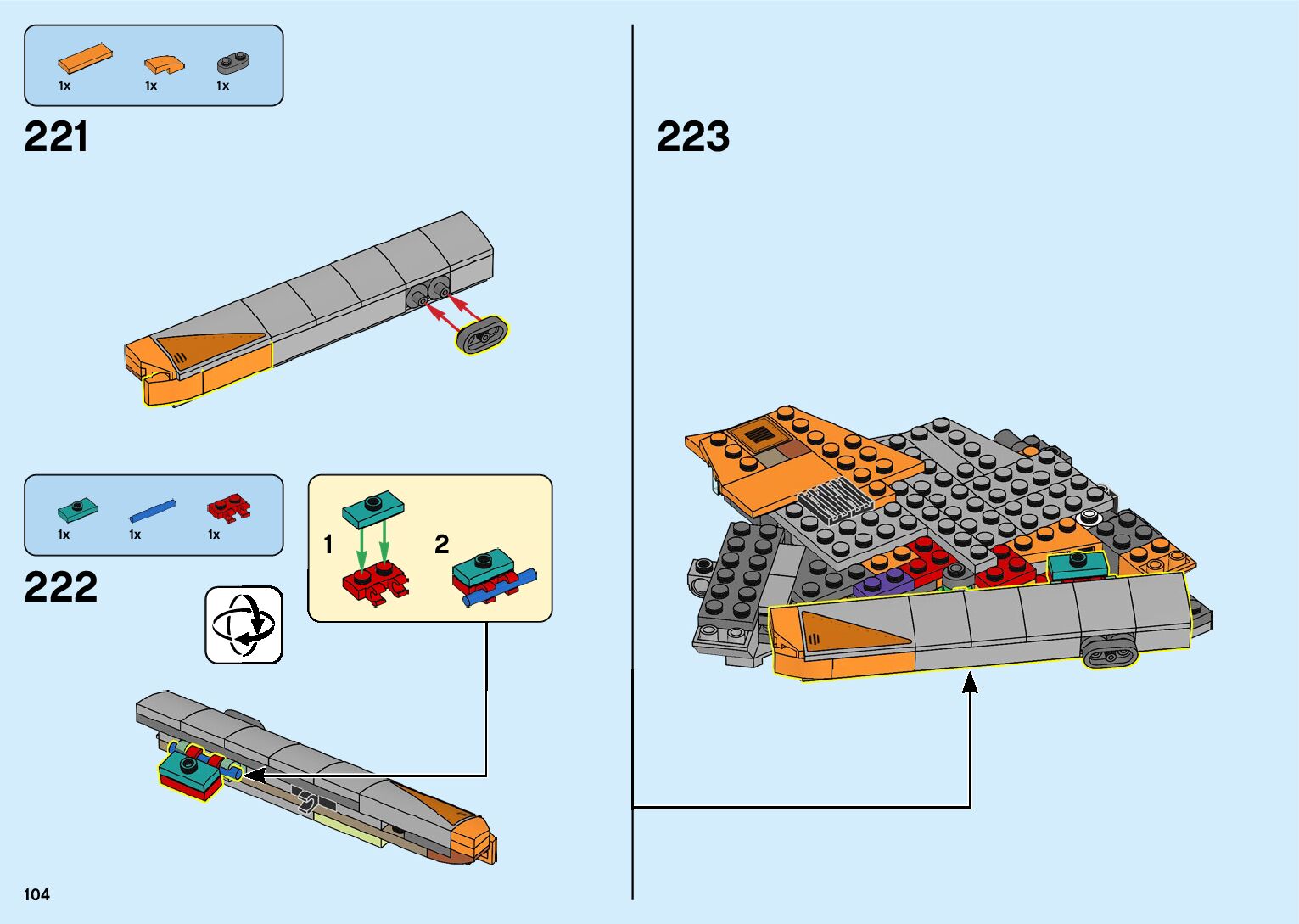 1x 1x 1x

221

1x 1x 1x

222

1

2

223

104