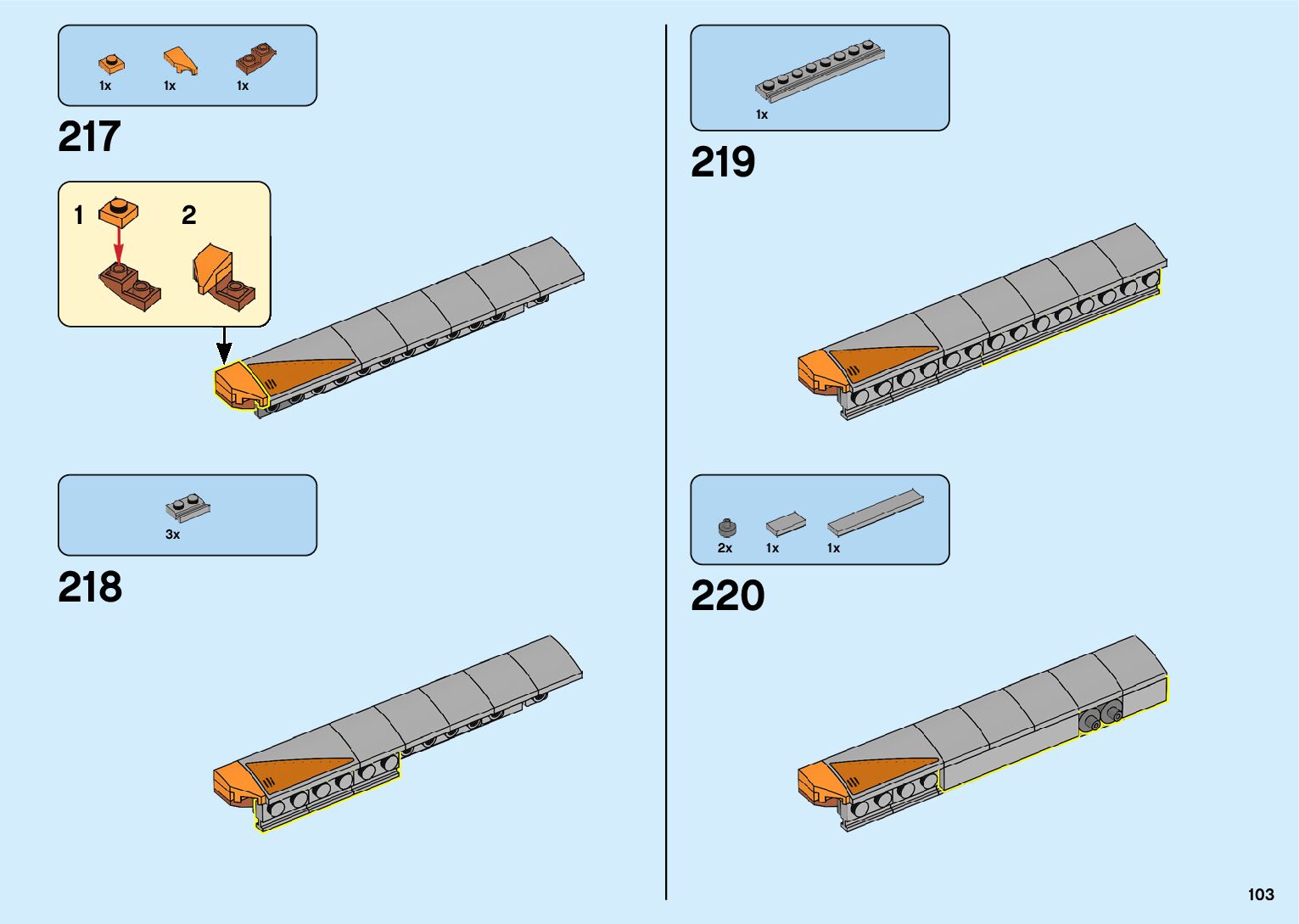 1x 1x 1x

217

1

2

3x

218

1x

219

2x 1x 1x

220

103