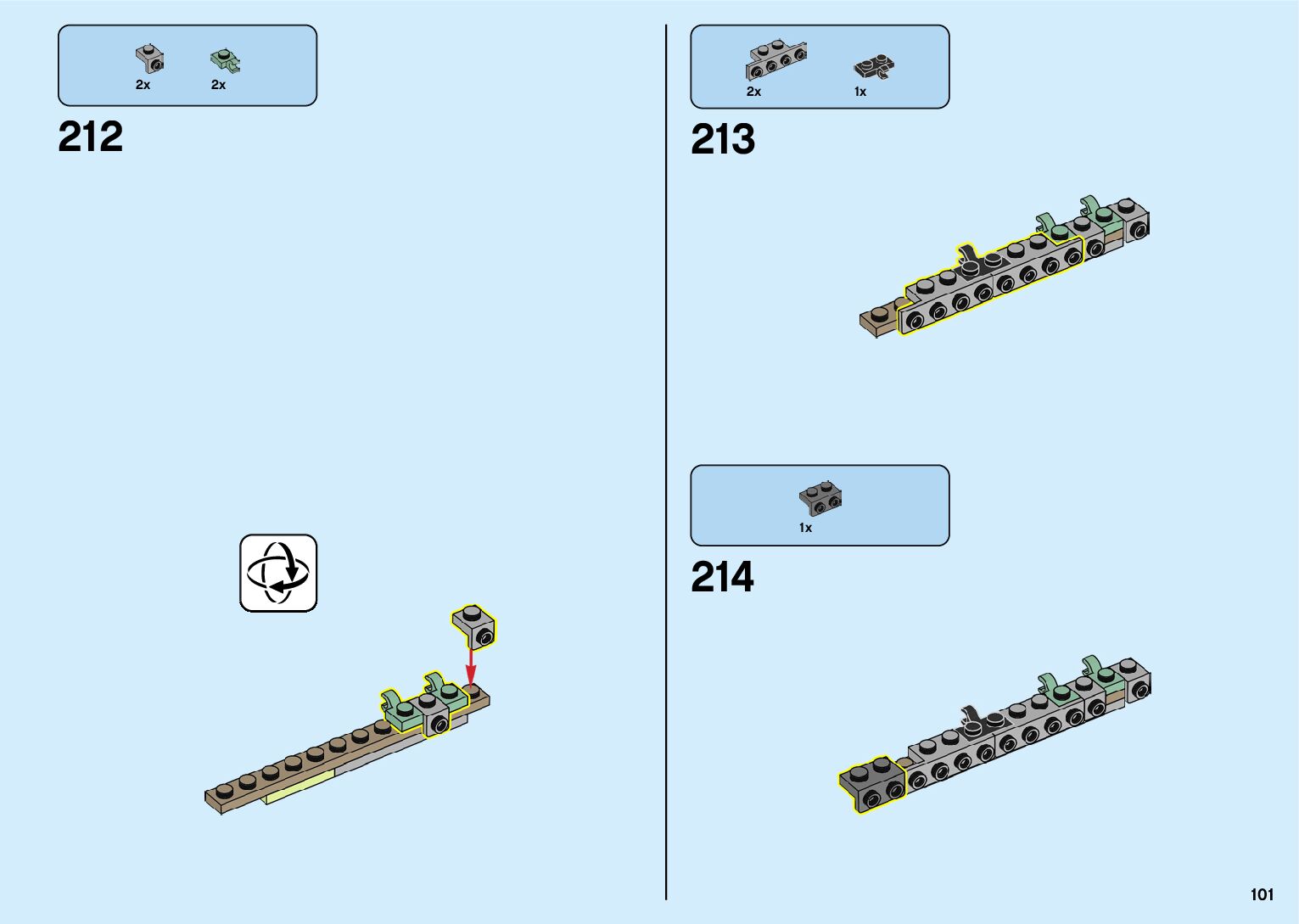 2x 2x

212

2x 1x

213

1x

214

101