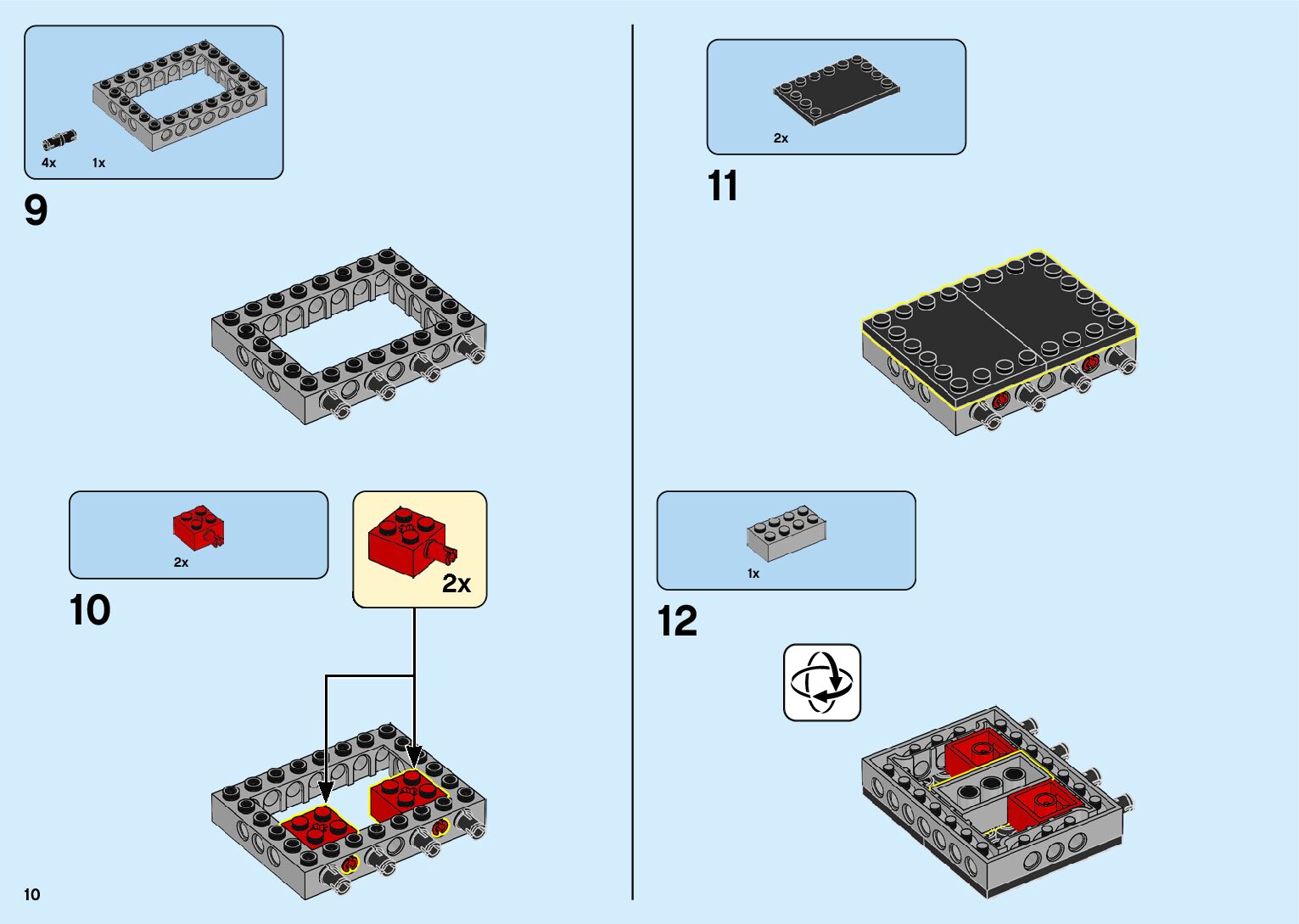 4x 1x

9

2x

10

2x

10

2x

11

1x

12