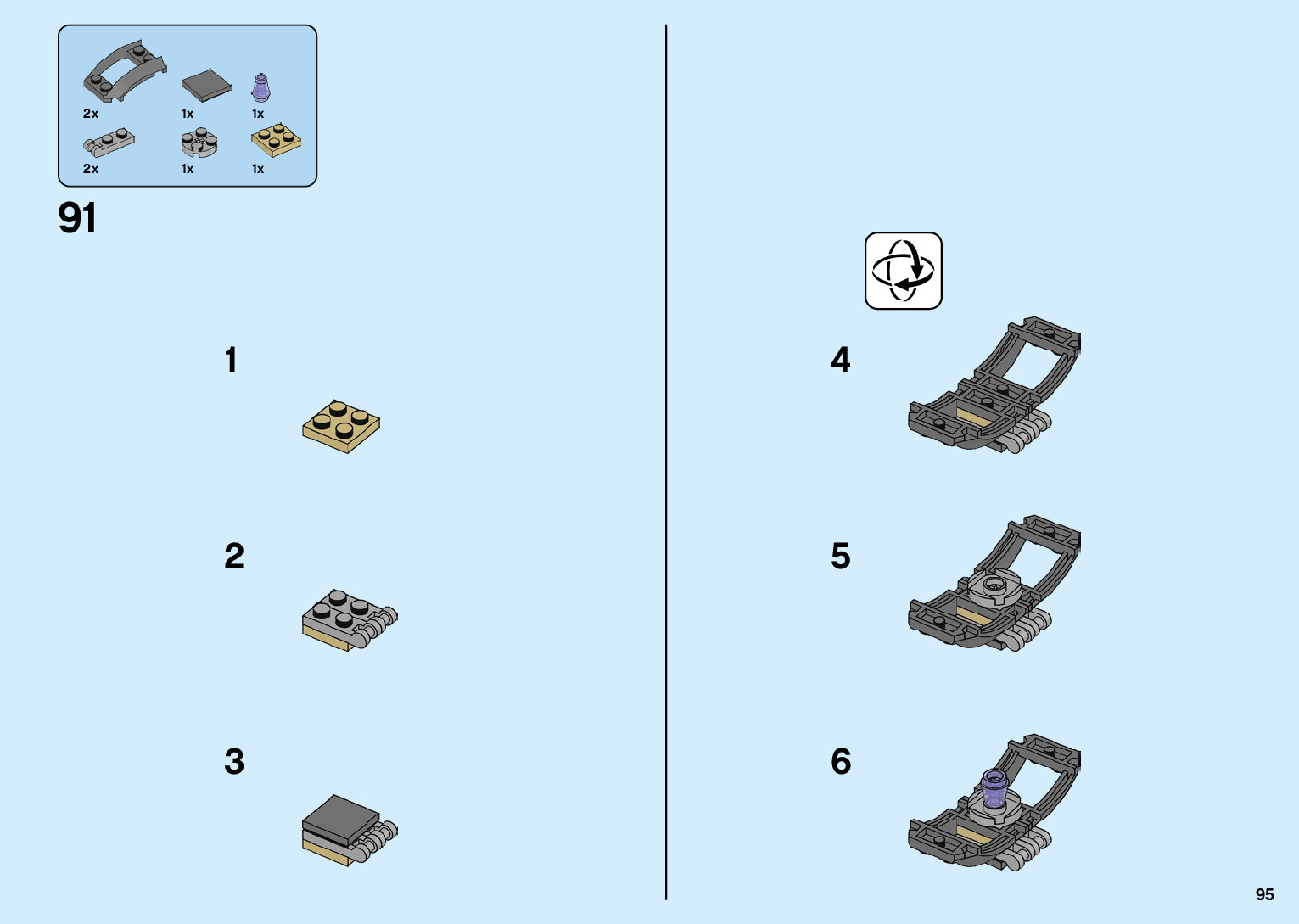 2x
1x
1x
2x
1x
1x

91

1

2

3

4

5

6

95