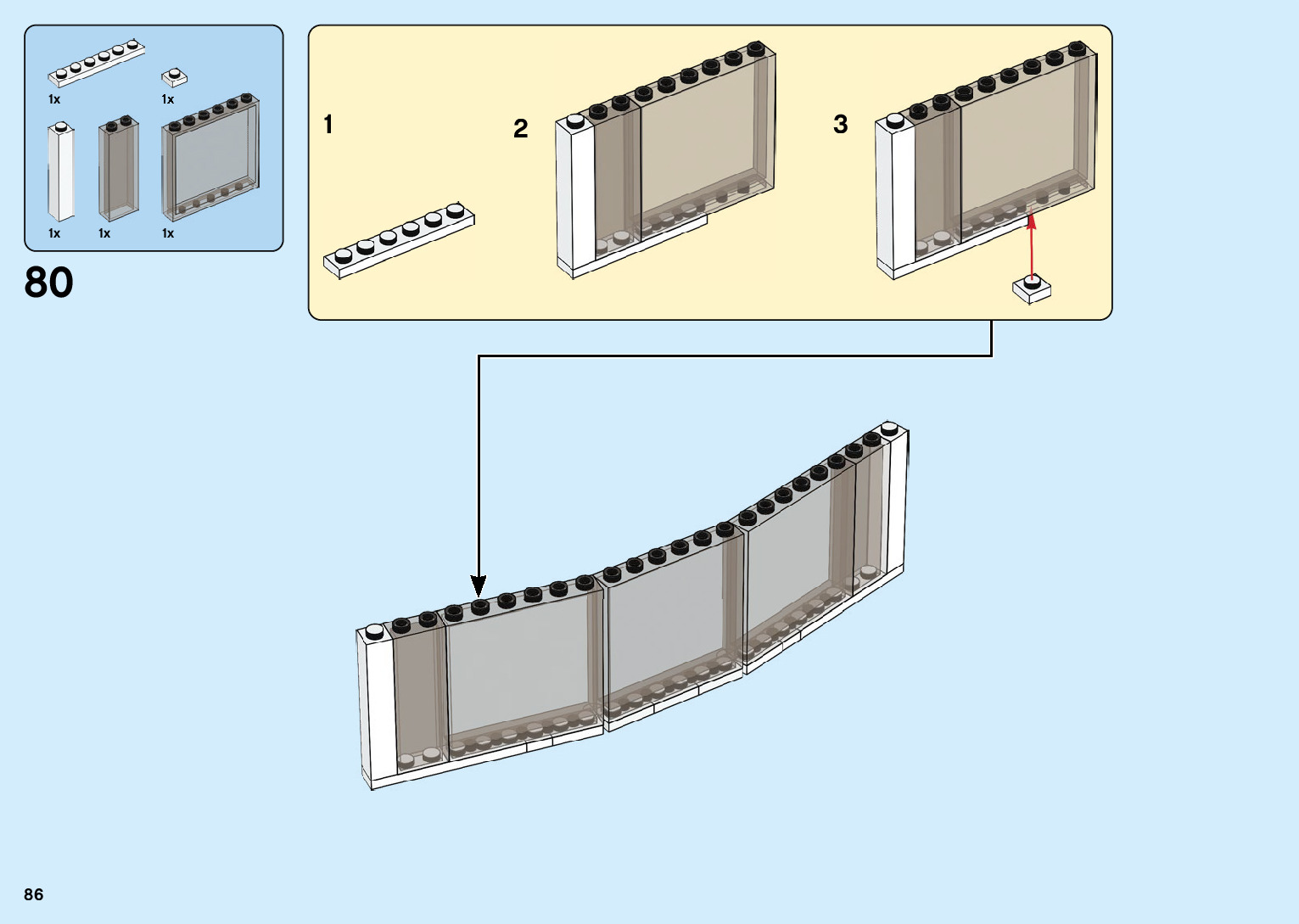 1x
1x
1x
1x
1x

80

1
2
3

86