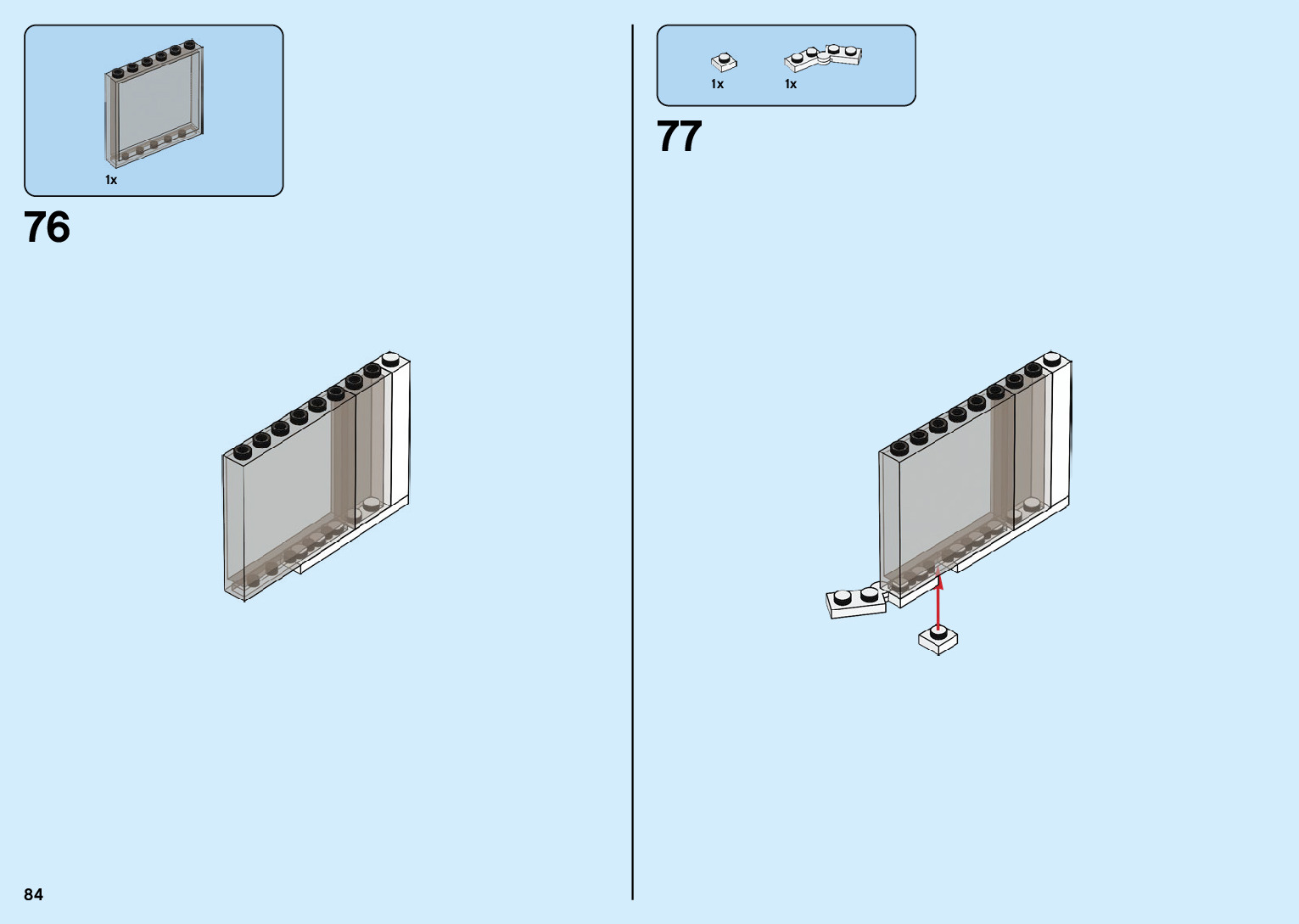 1x

76

1x
1x

77

84