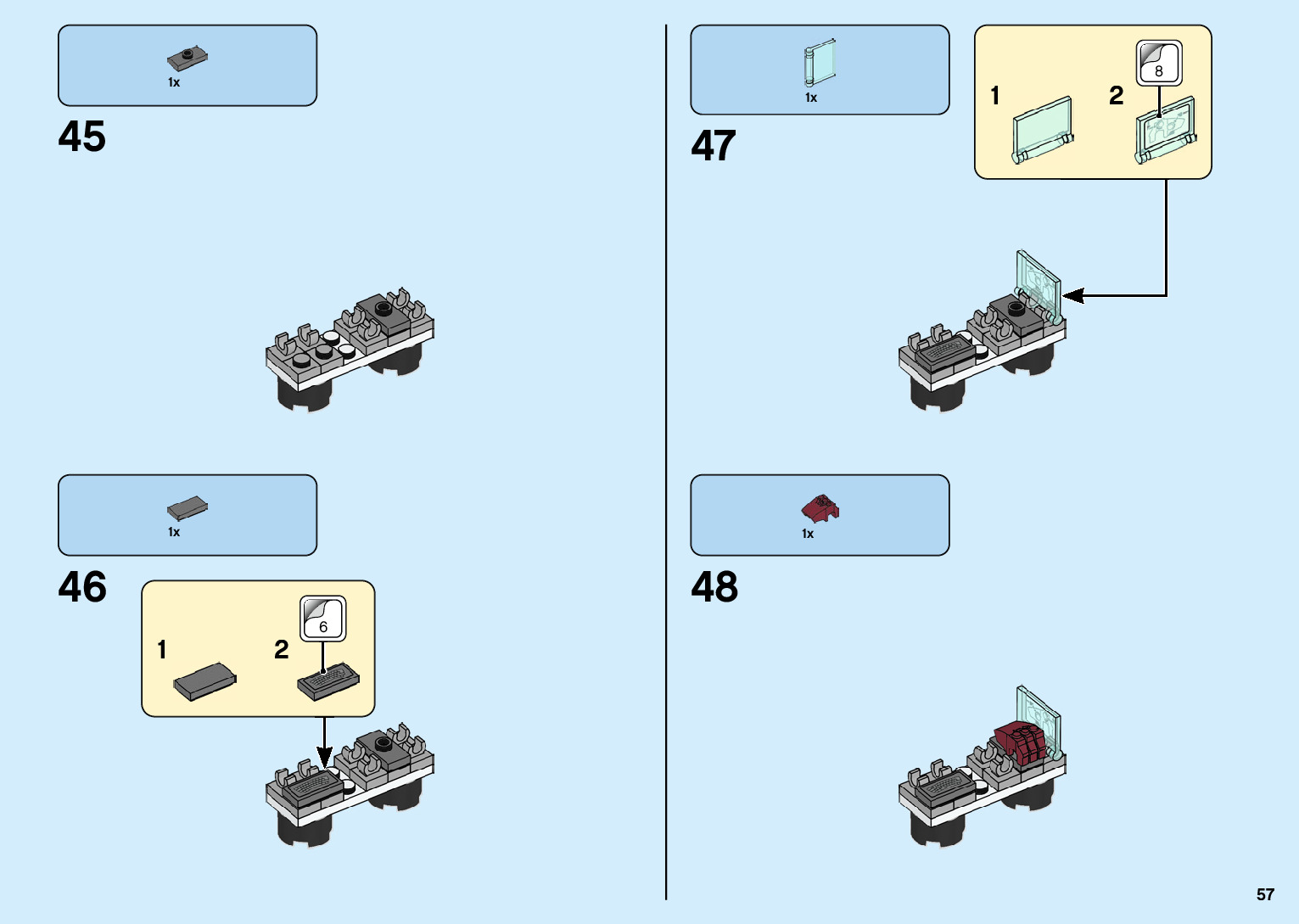 1x

45

1x

46

1

2

6

1x

47

1

2

8

1x

48

57