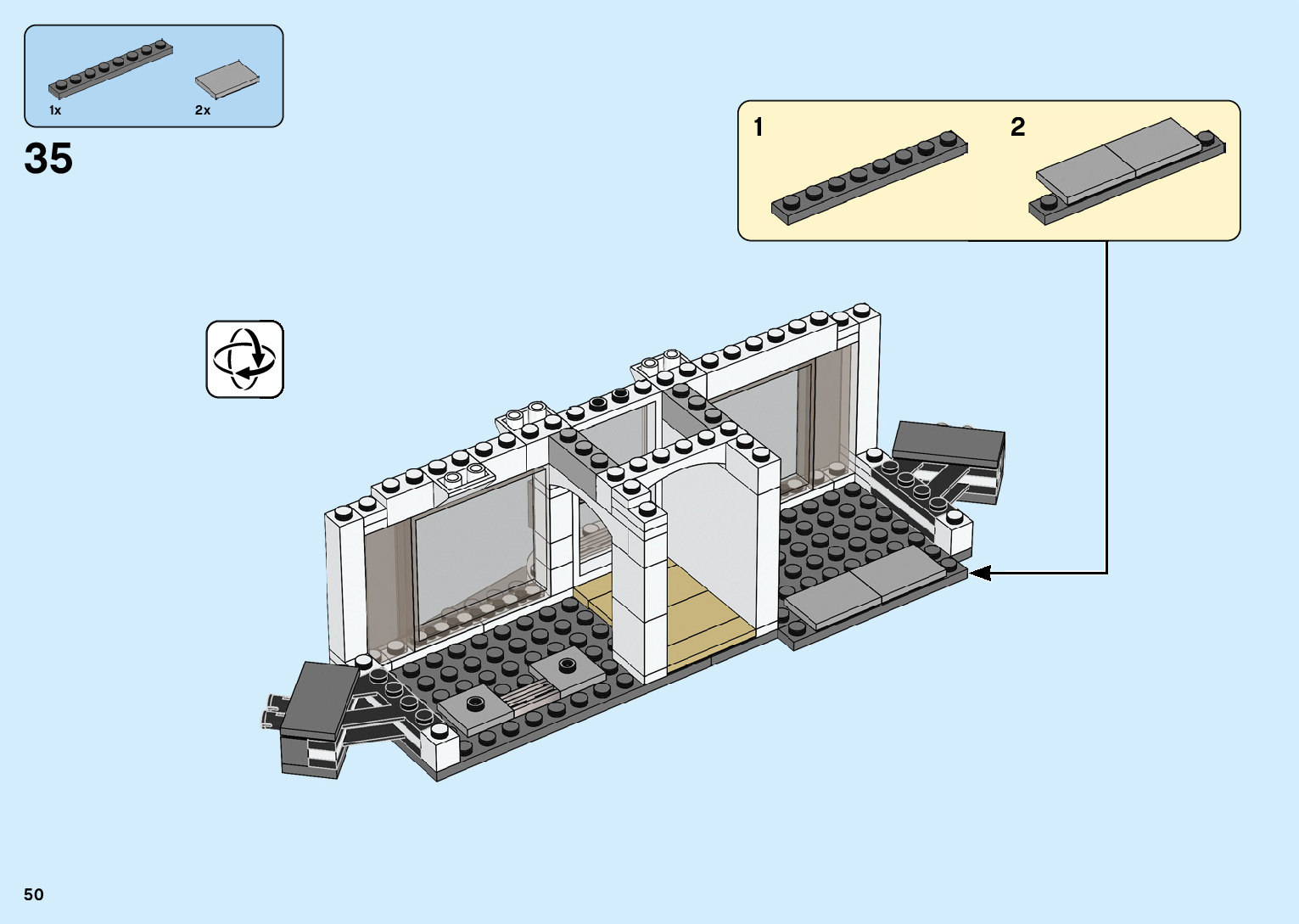 1x
2x

35

1
2

50