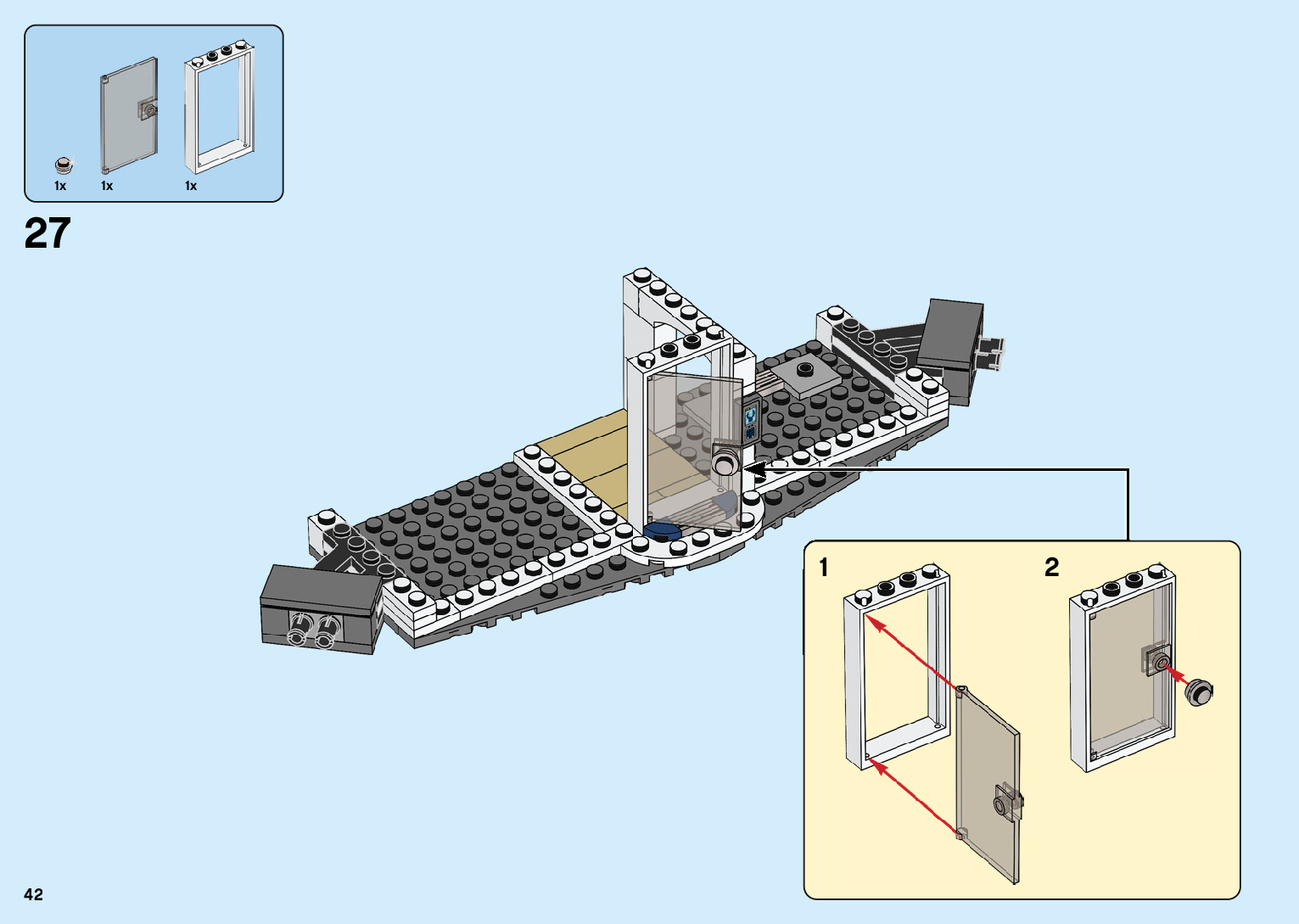 1x 1x 1x

27

1

2

42