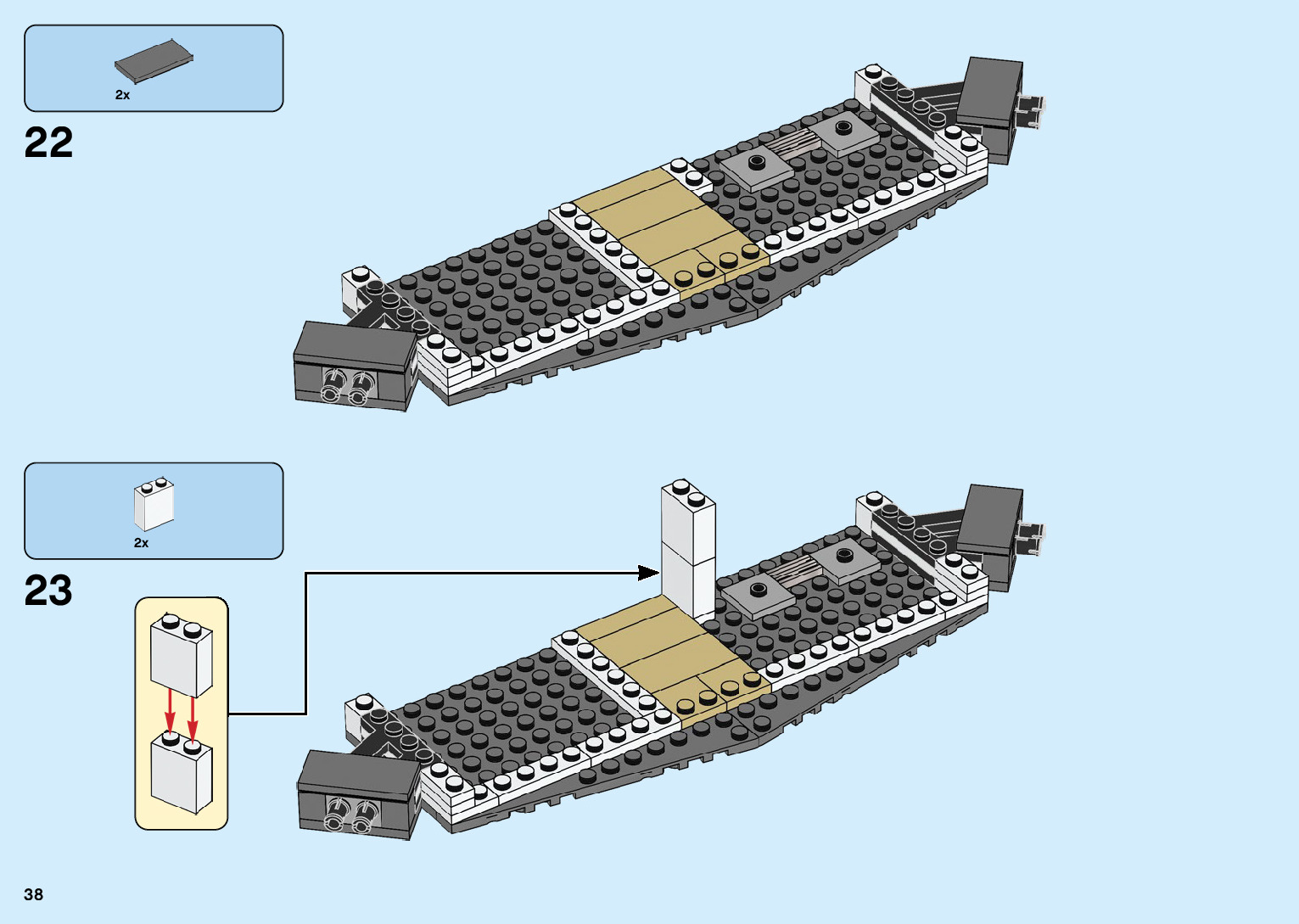 2x

22

2x

23

38