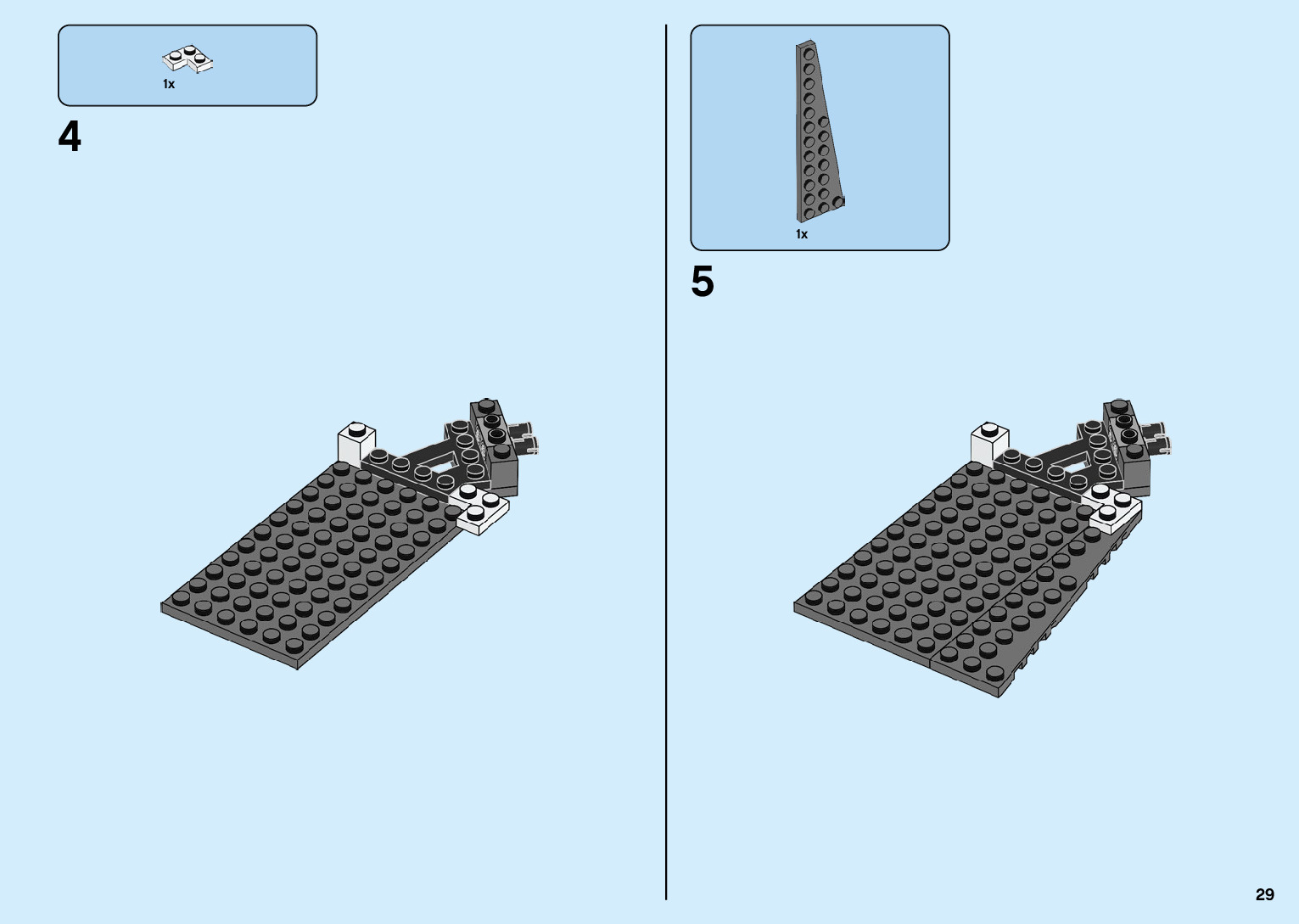 1x

4

1x

5

29