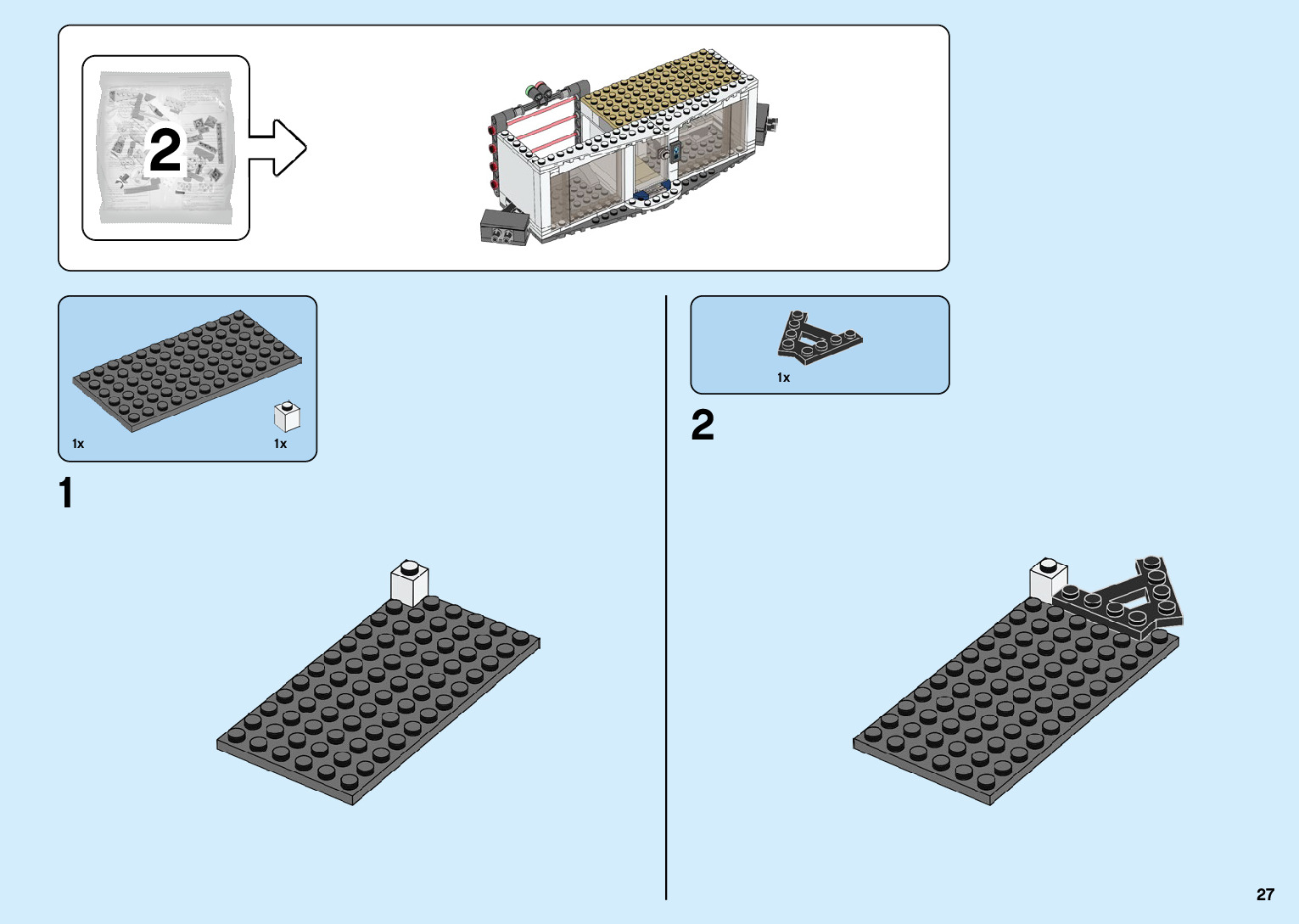 2

1x

1x

1

1x

2

27