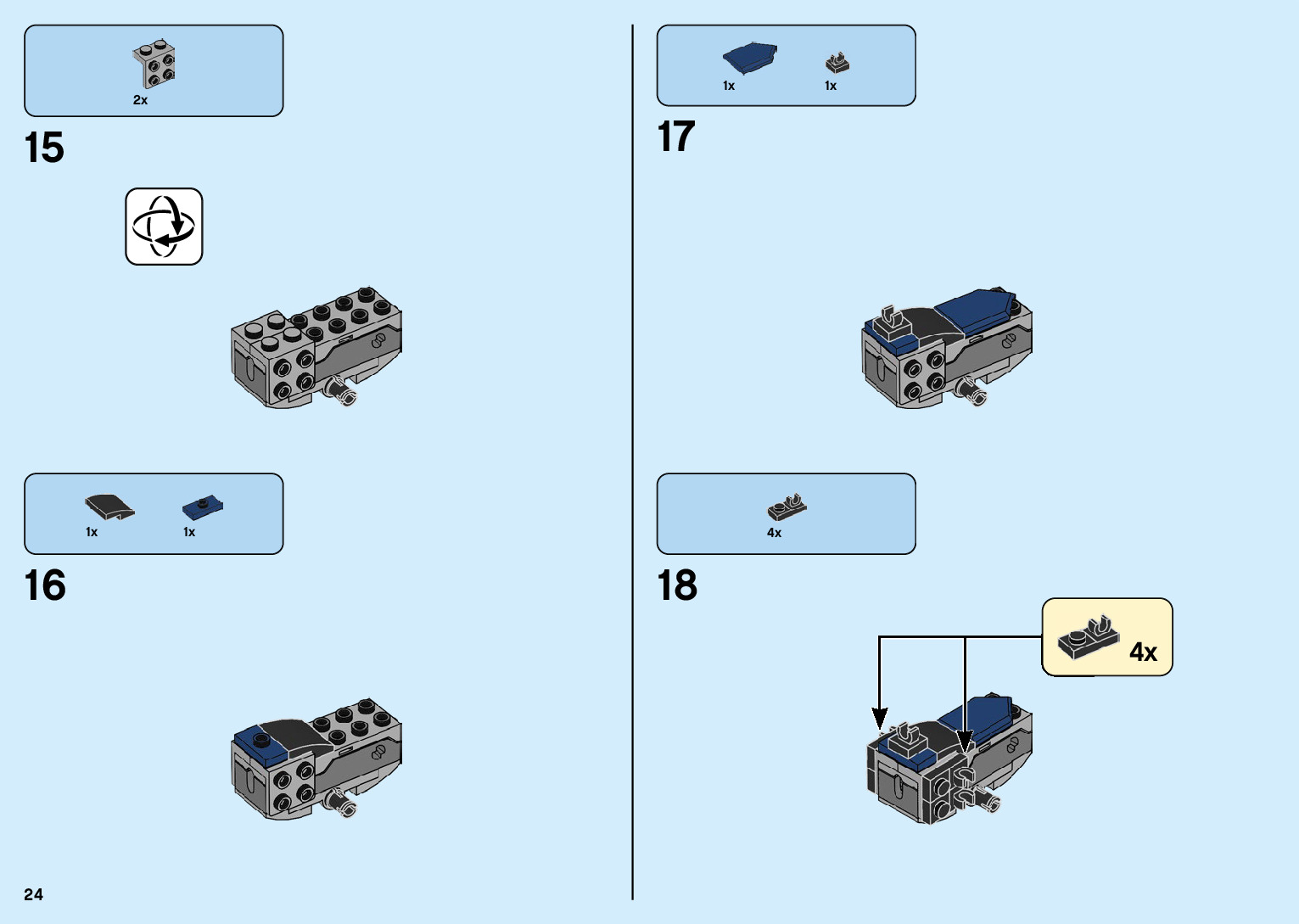 2x

15

1x 1x

16

24

1x 1x

17

4x

18

4x