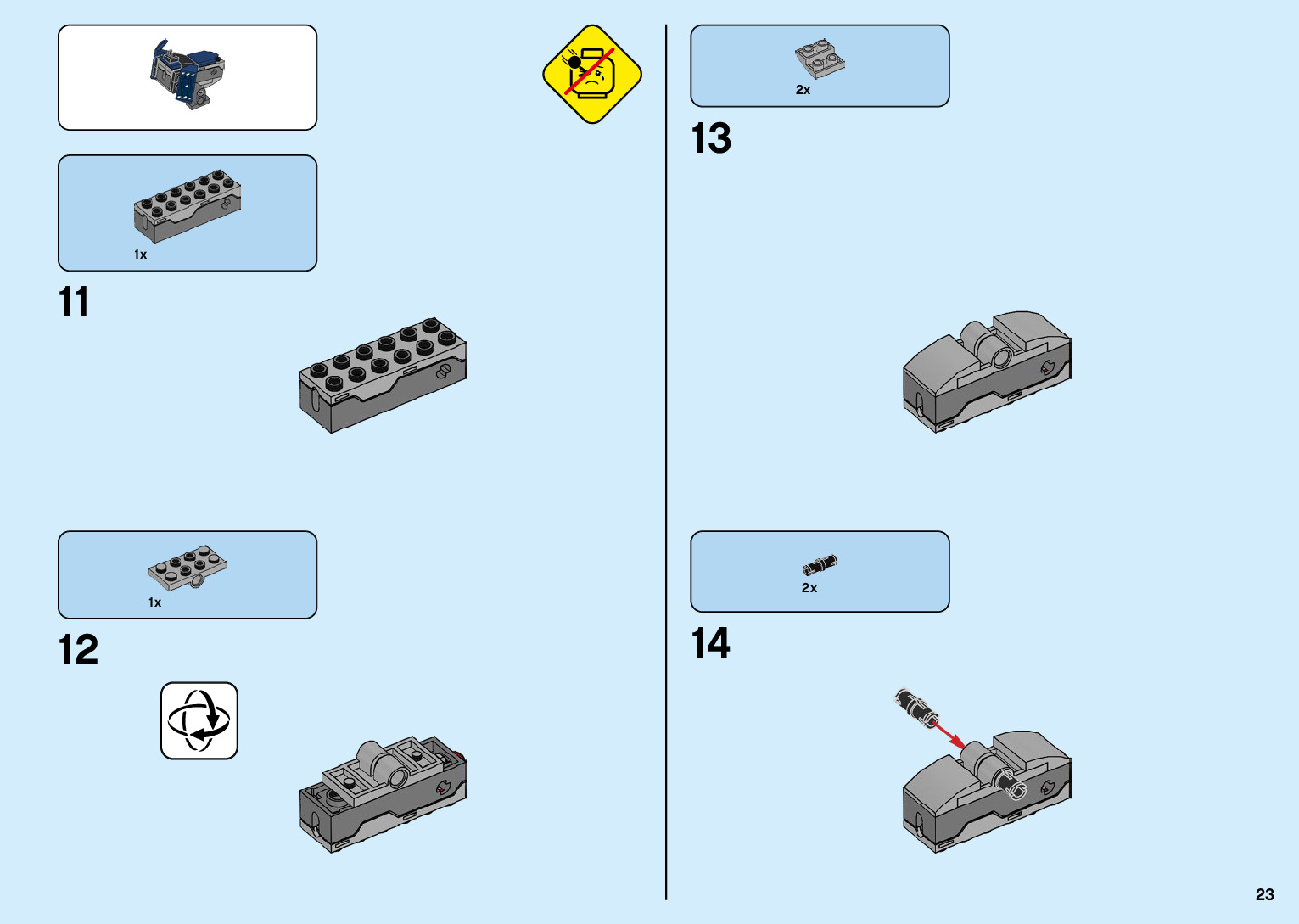 1x

11

1x

12

2x

13

2x

14

23