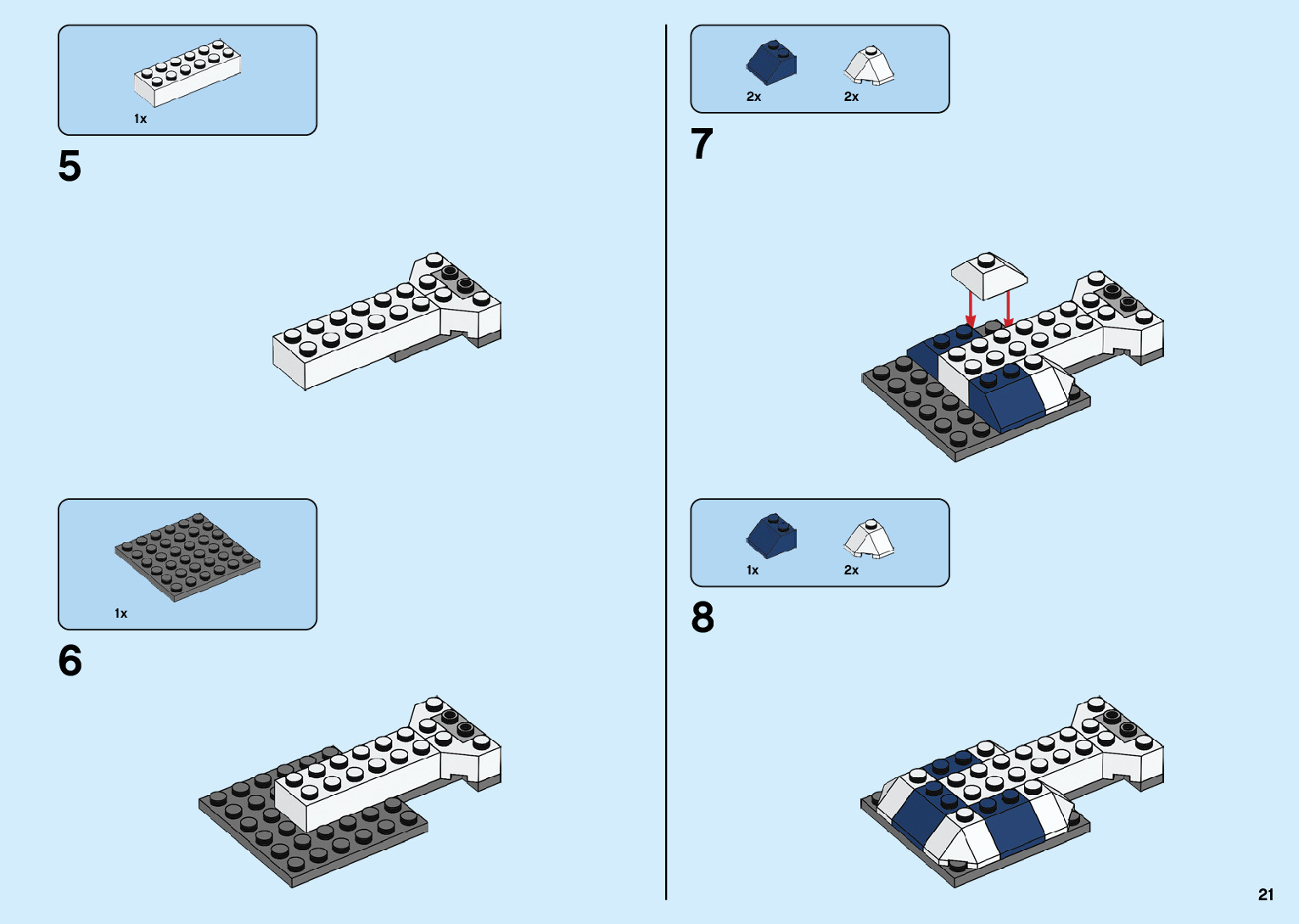 1x

5

1x

6

2x 2x

7

1x 2x

8

21