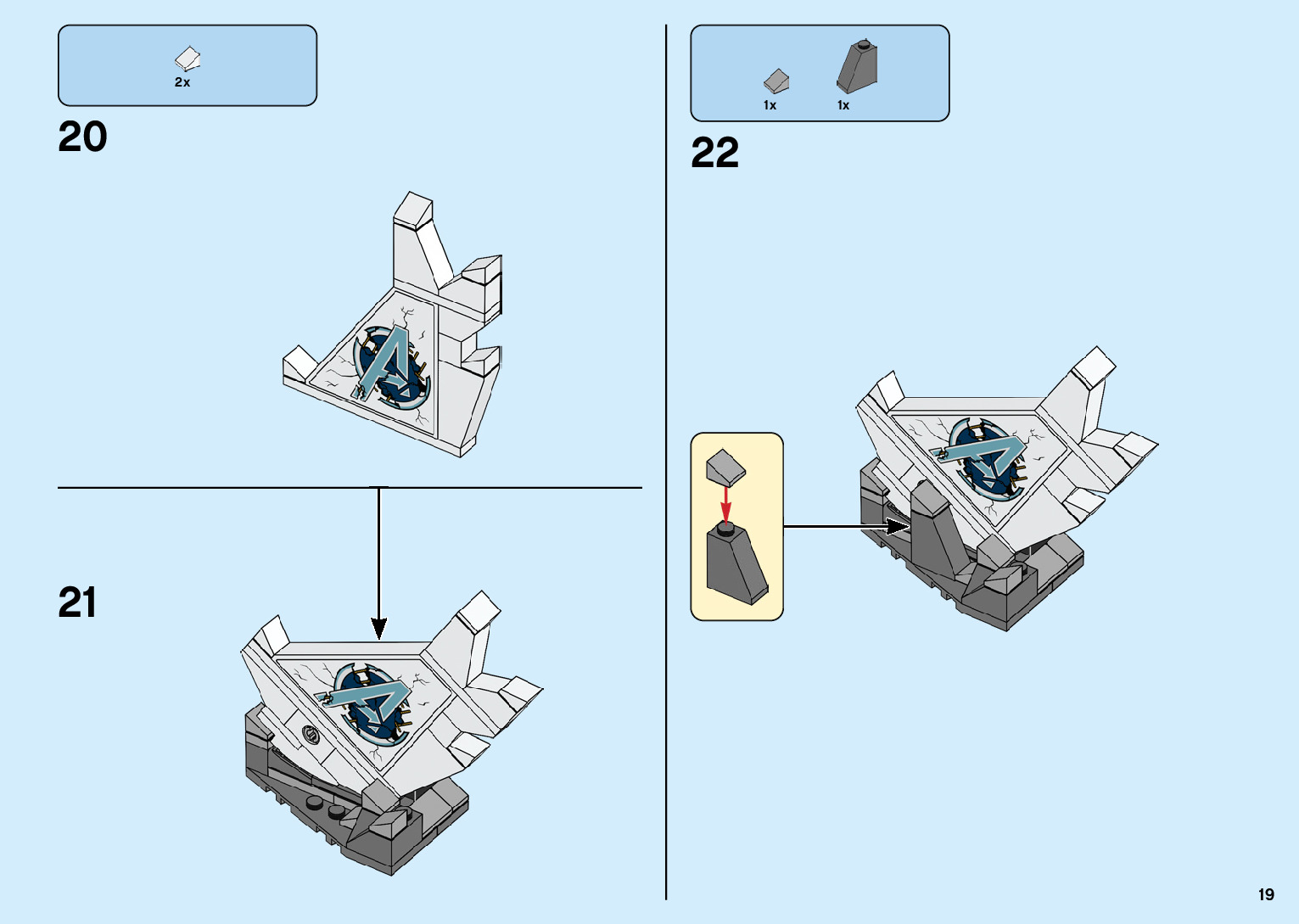 2x

20

21

1x 1x

22

19