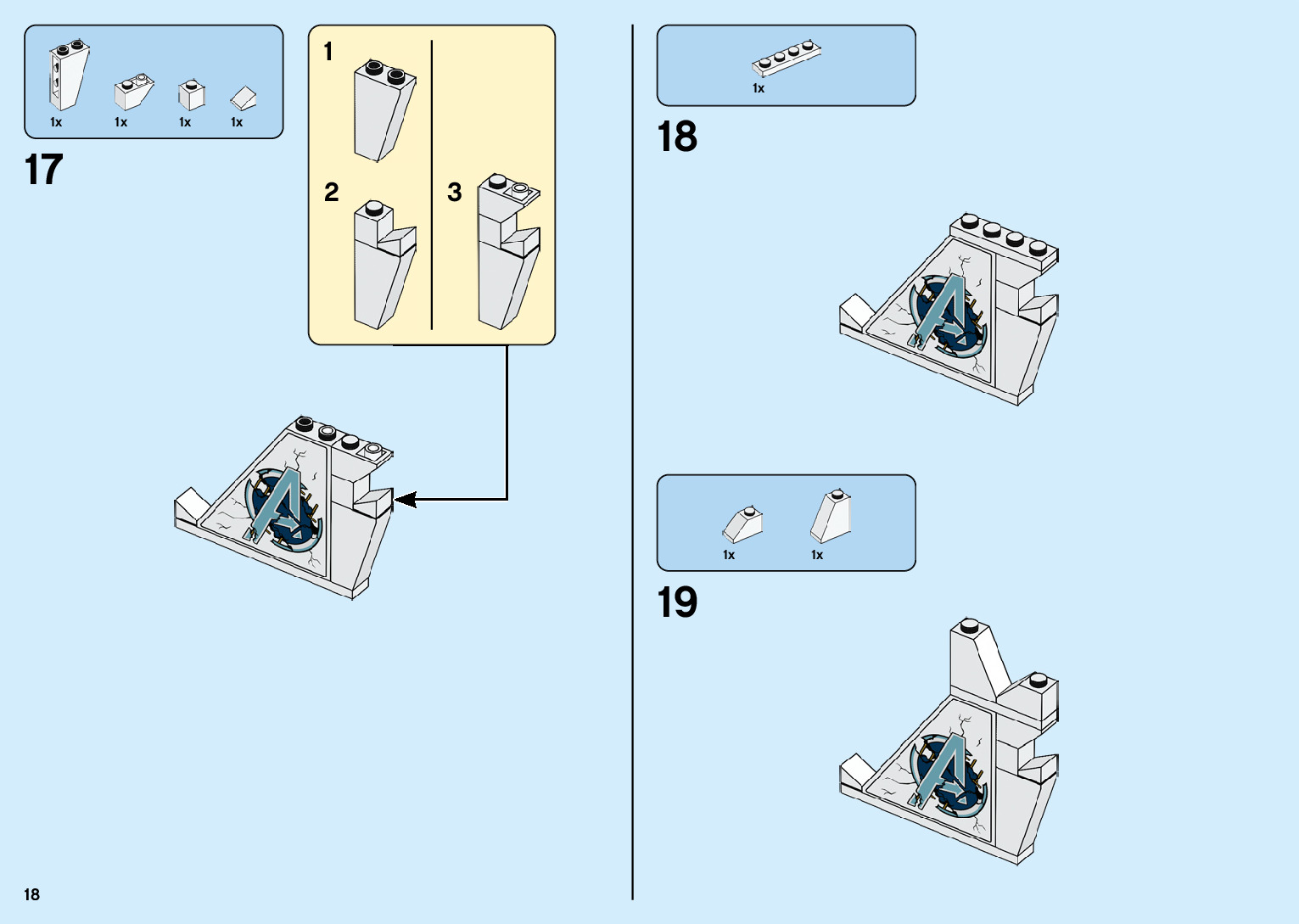 1x 1x 1x 1x

17

1

2

3

1x

18

1x 1x

19

18