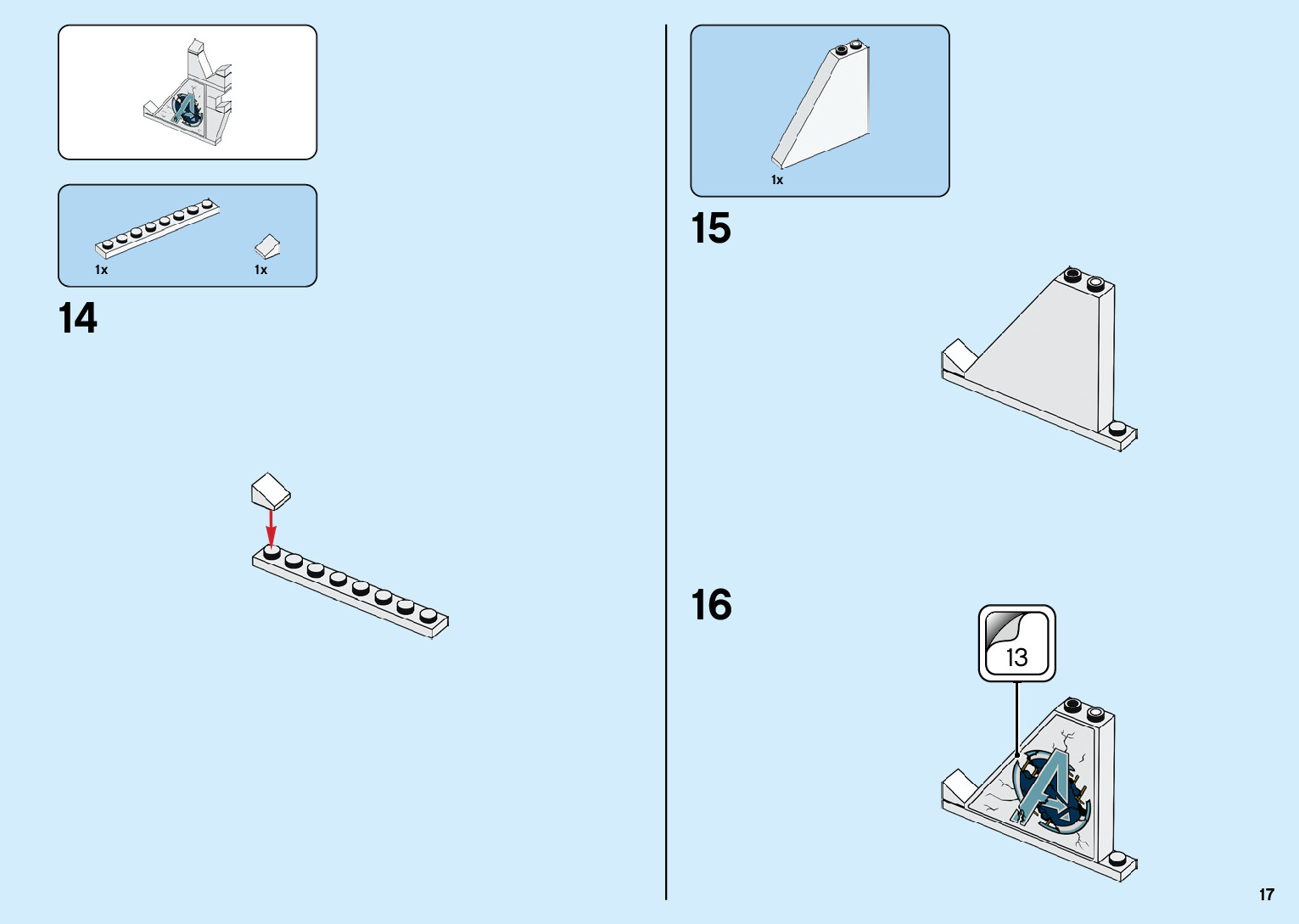 1x 1x

14

1x

15

16

13

17