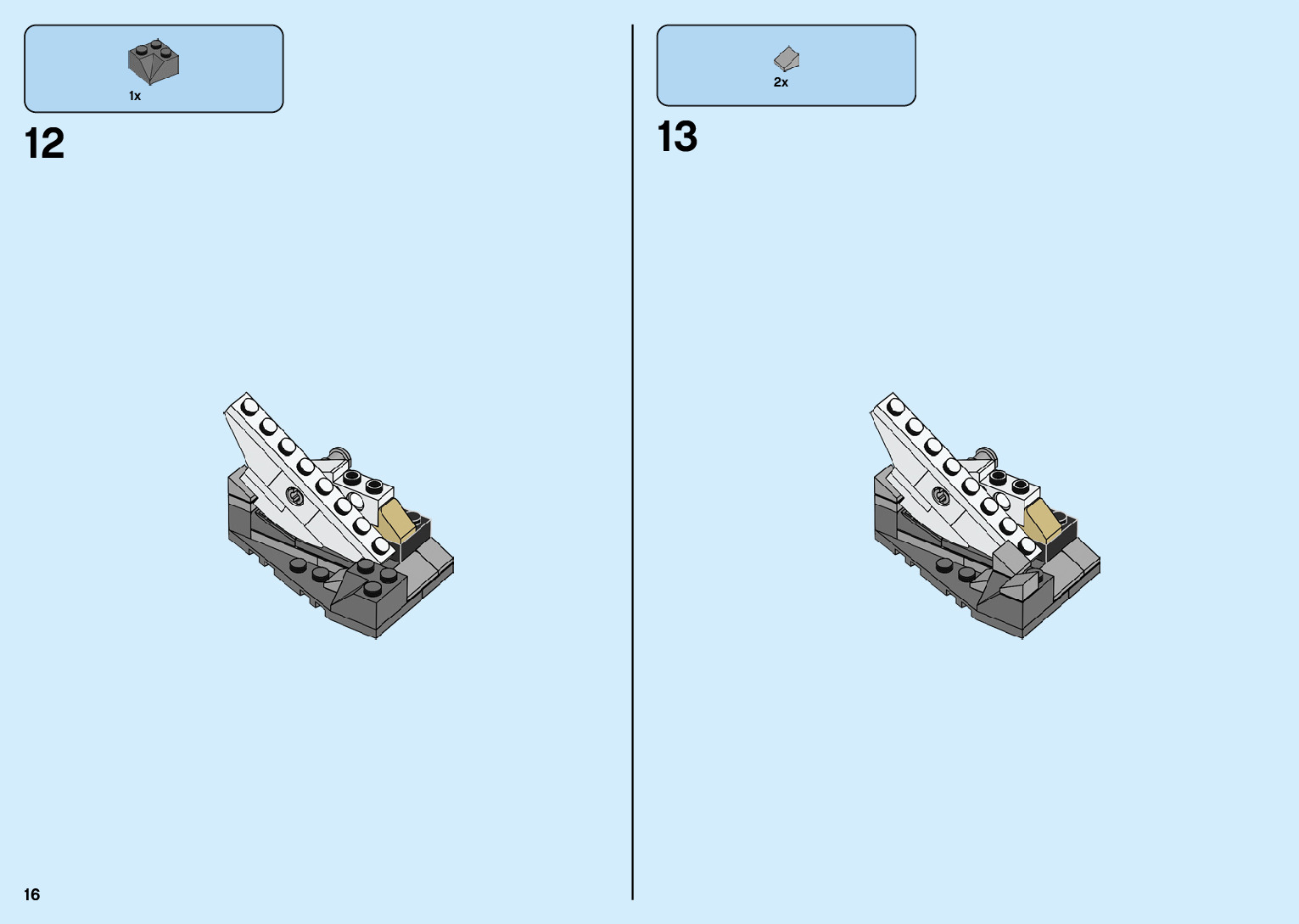 1x

12

2x

13

16