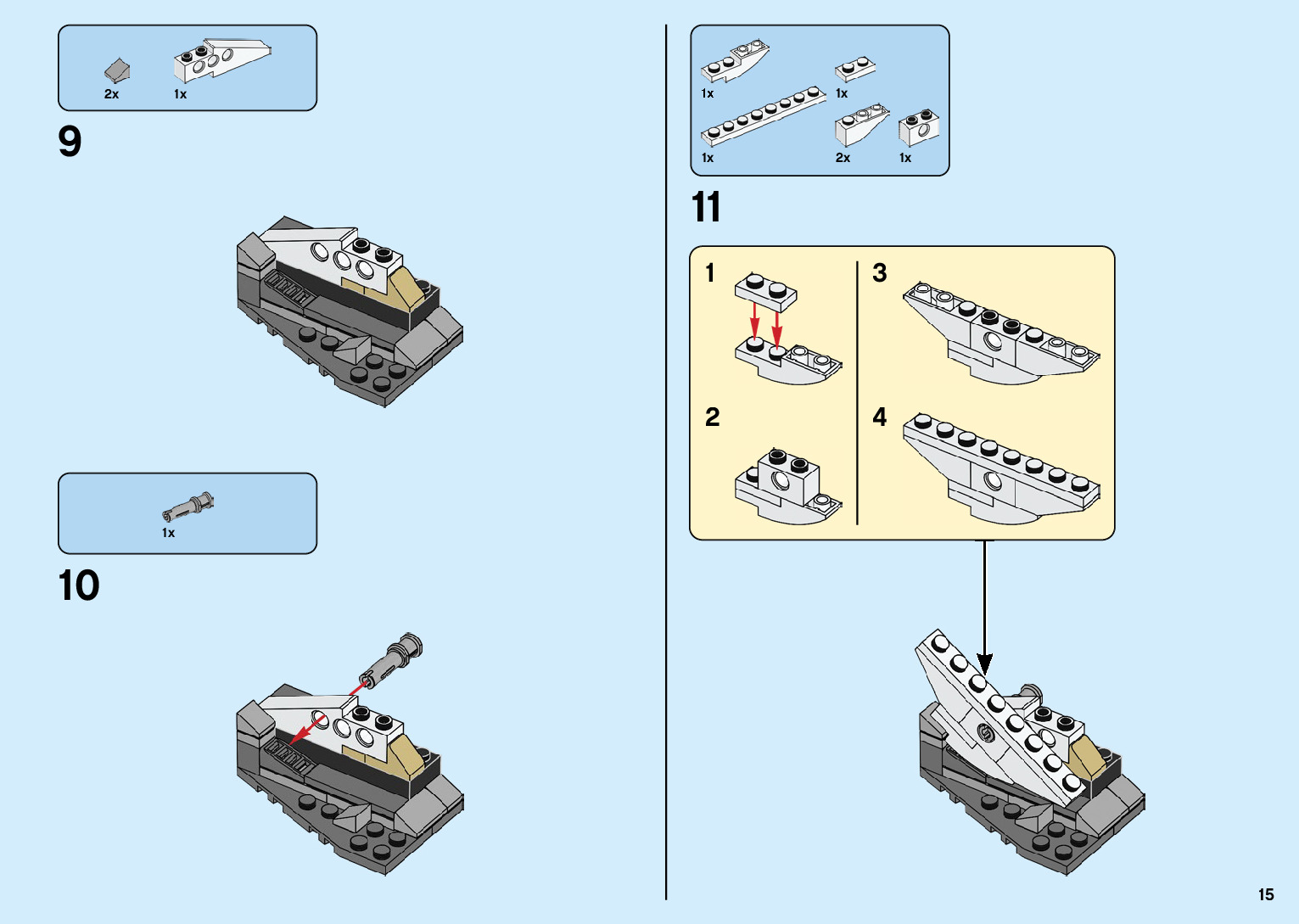 2x 1x

9

1x

10

1x 1x

1x 2x 1x

11

1

2

3

4

15