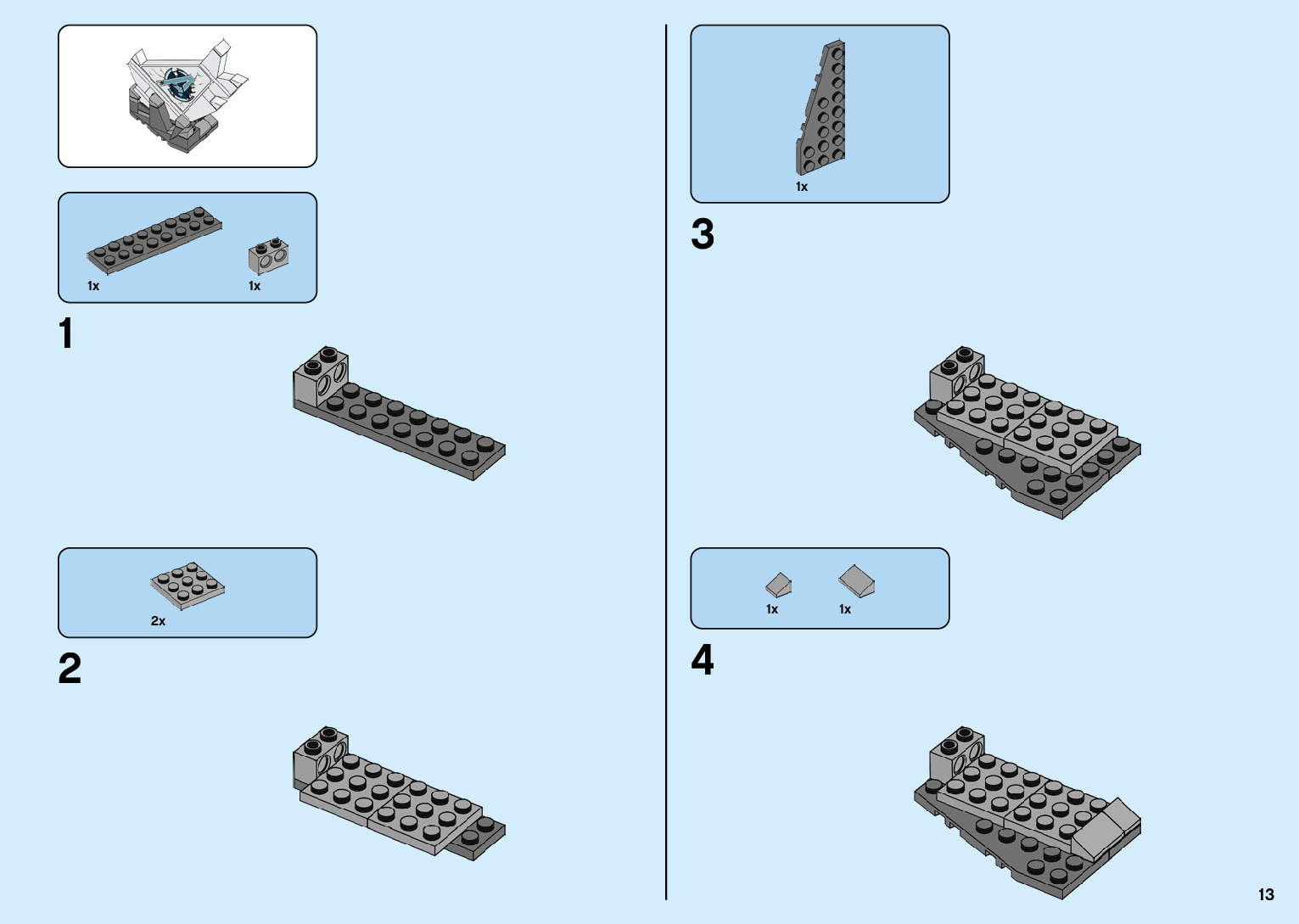 1x
1x

1

2x

2

1x

3

1x
1x

4

13