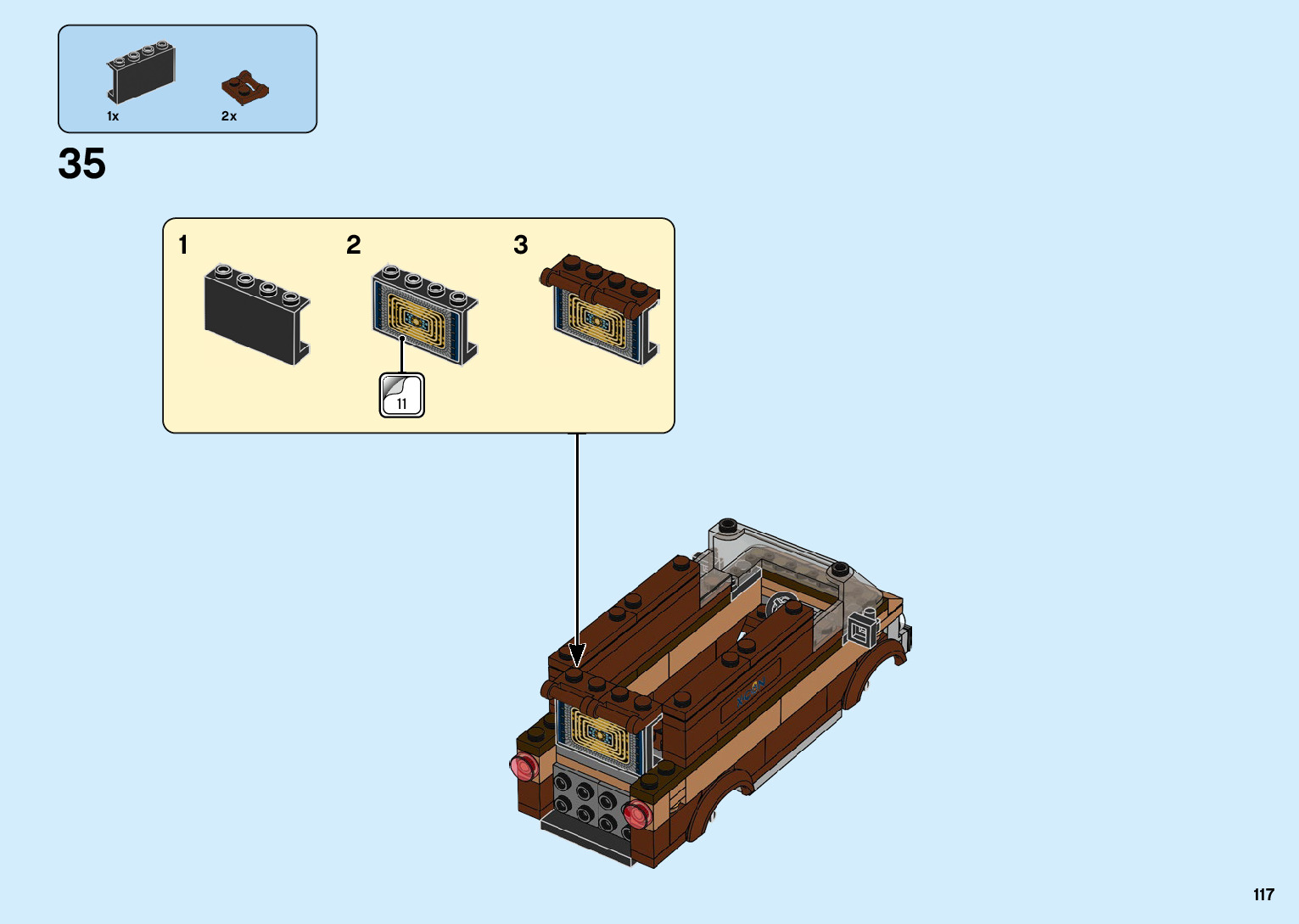 1x
2x

35

1
2
3

11

117