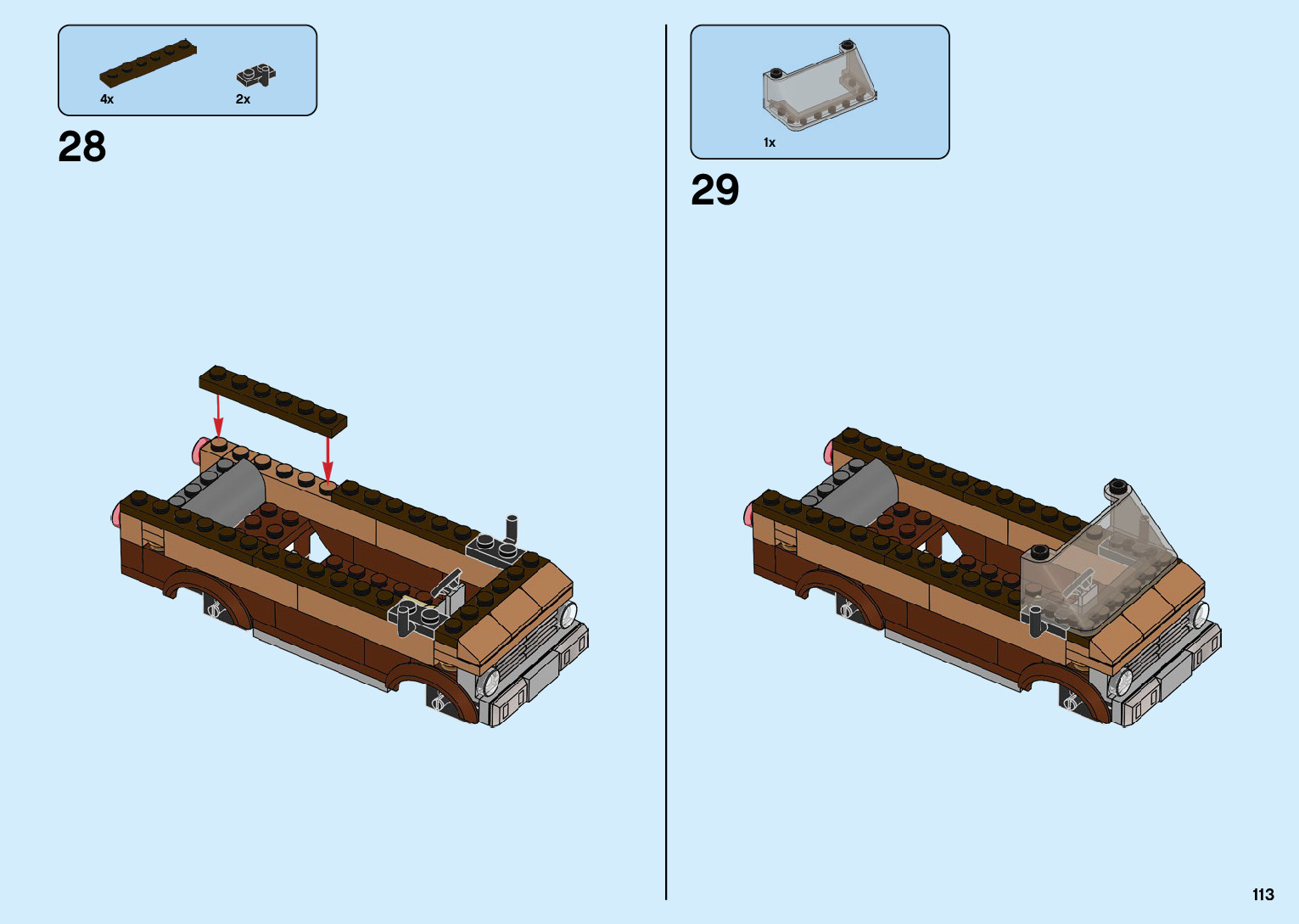 4x
2x

28

1x

29

113