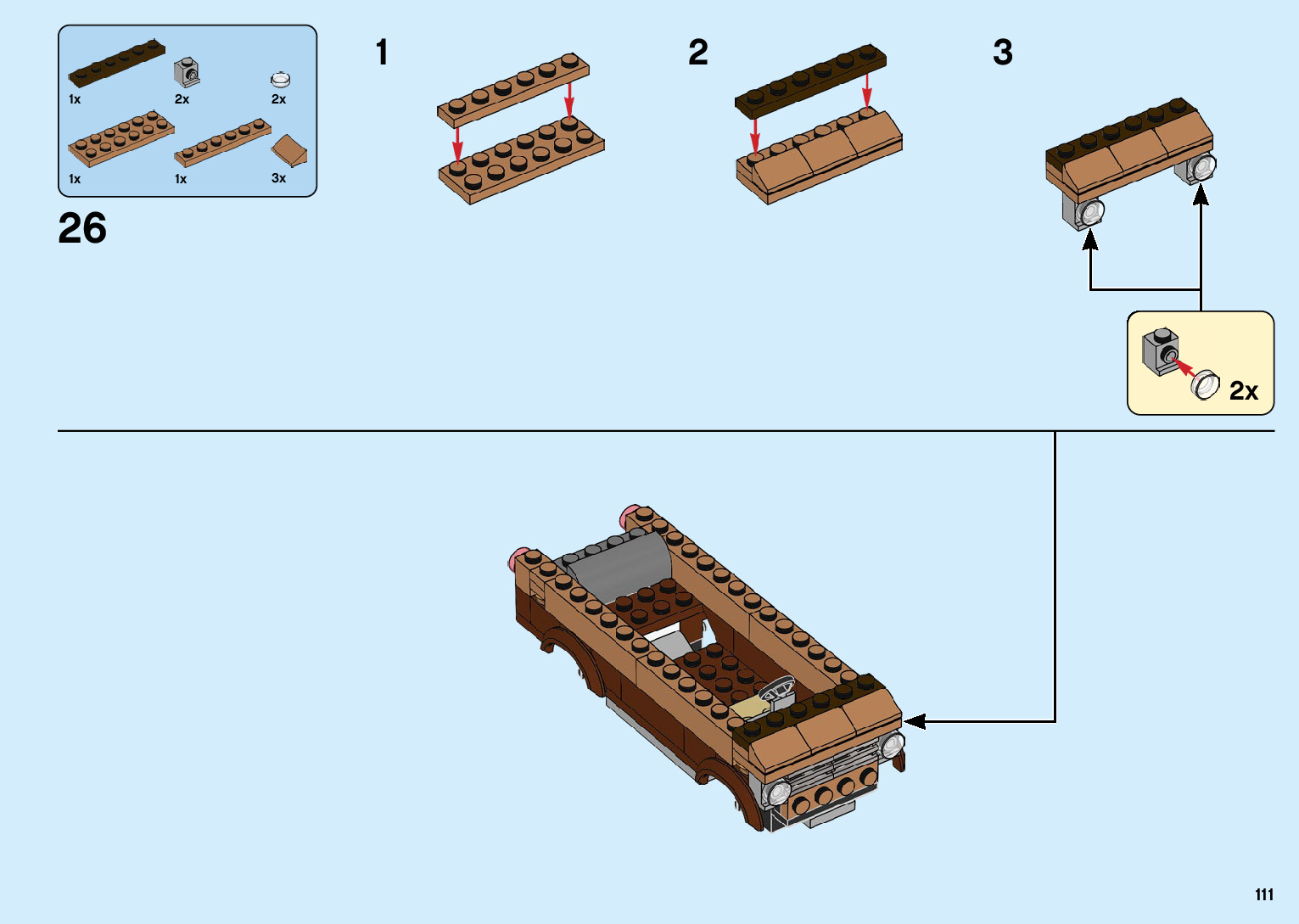 1x
2x
2x
1x
1x
3x

26

1

2

3

2x

111