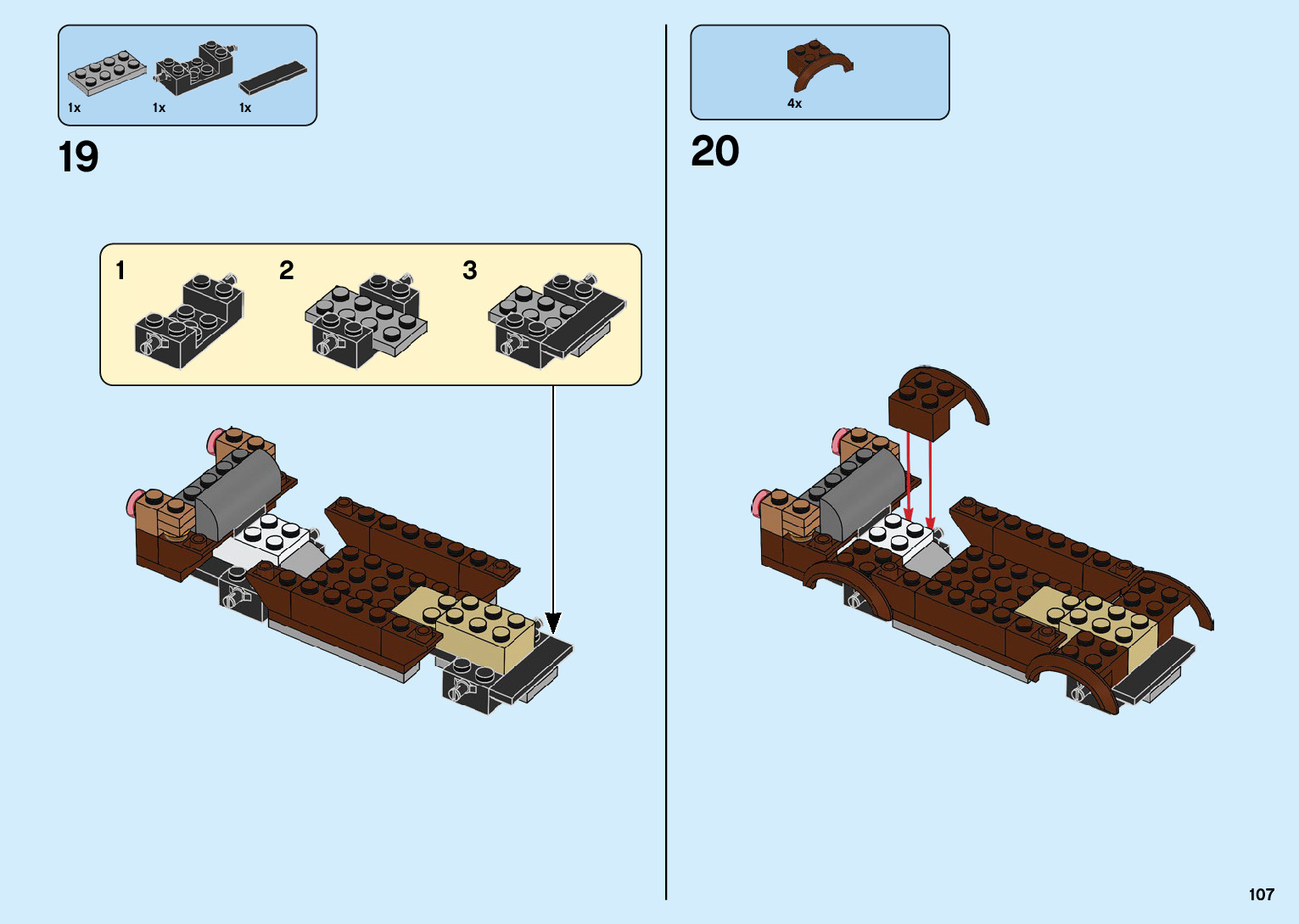 1x 1x 1x

19

1 2 3

4x

20

107