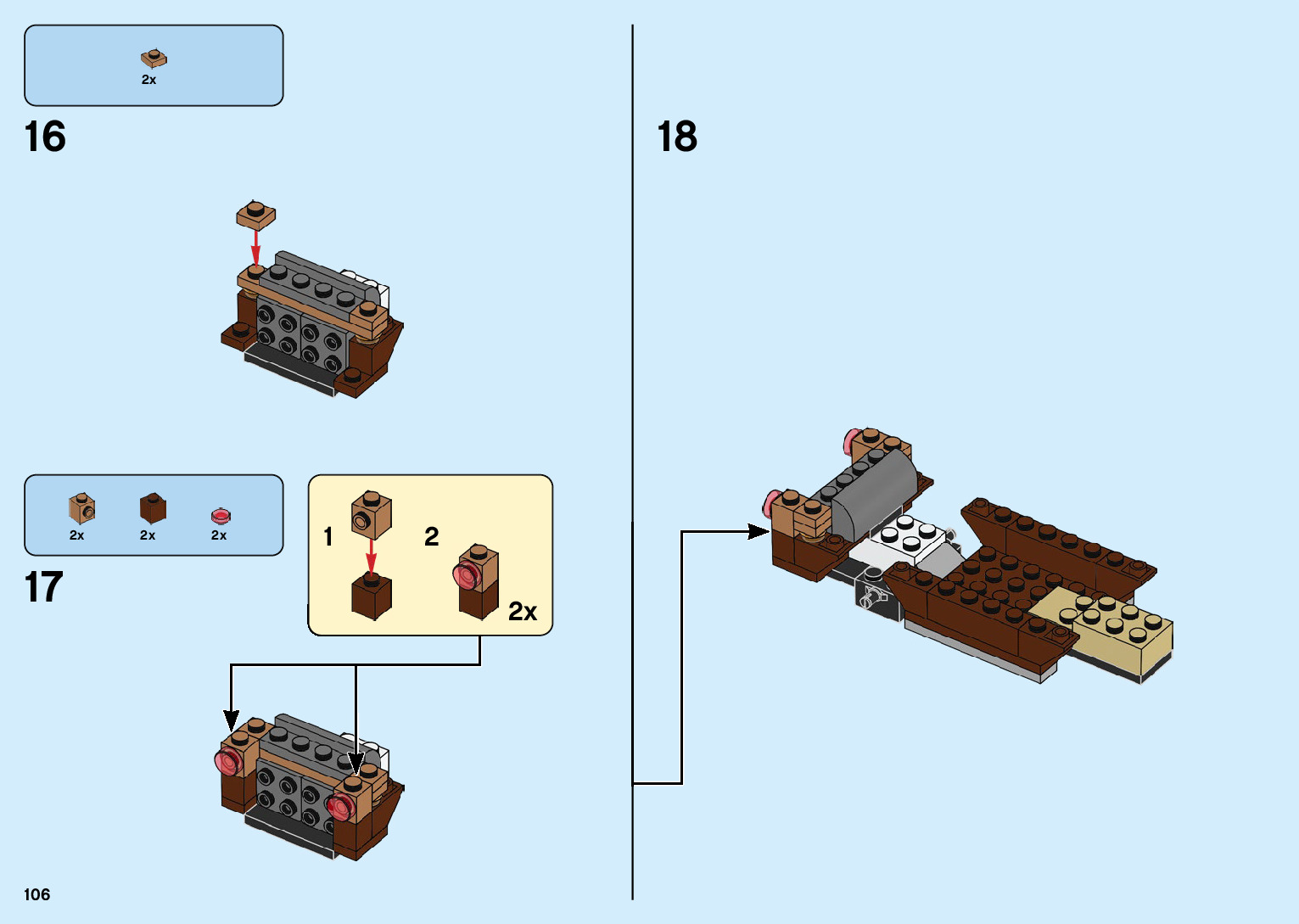 2x

16

2x 2x 2x

17

1

2

2x

18

106