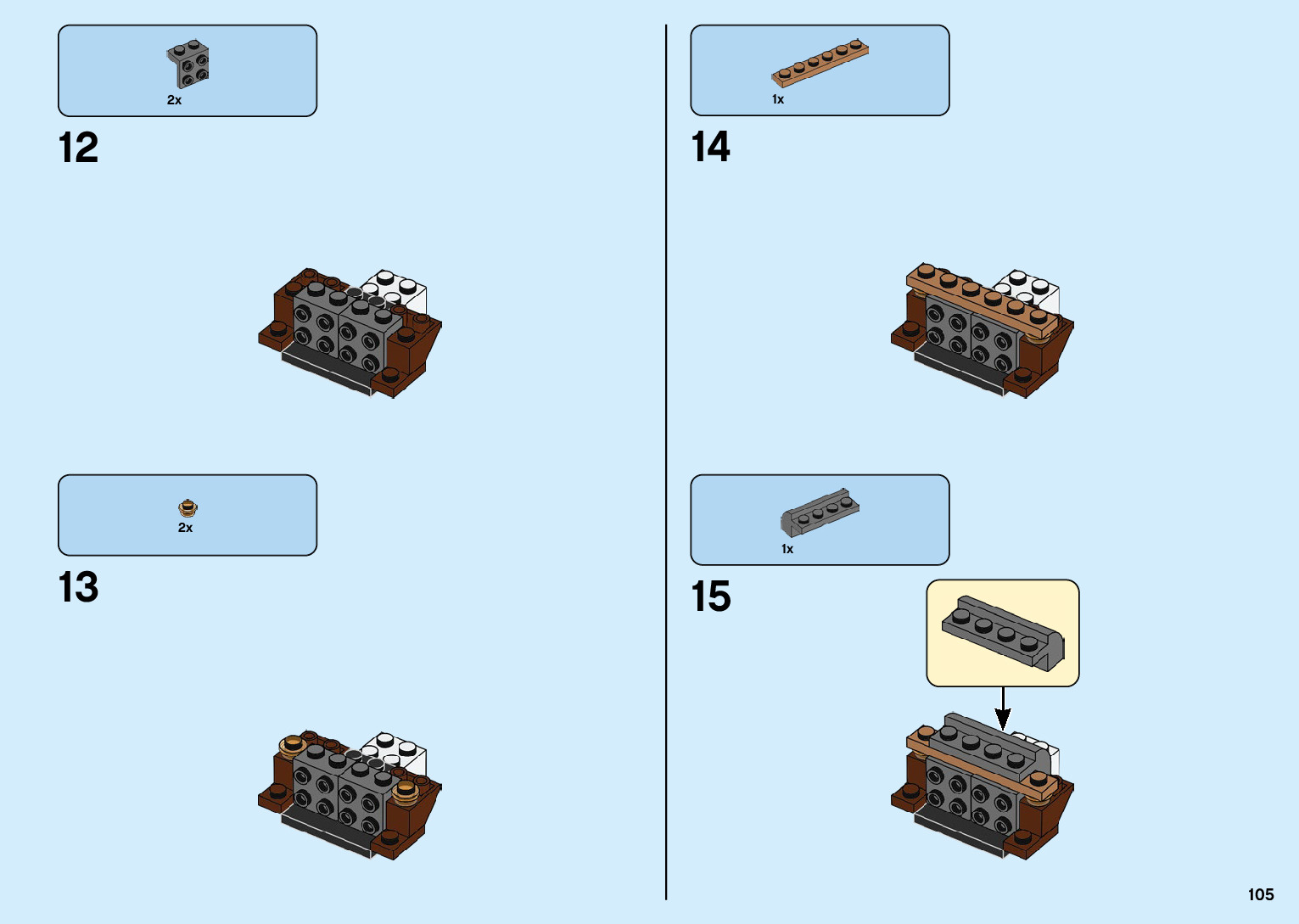 2x

12

2x

13

1x

14

1x

15

105