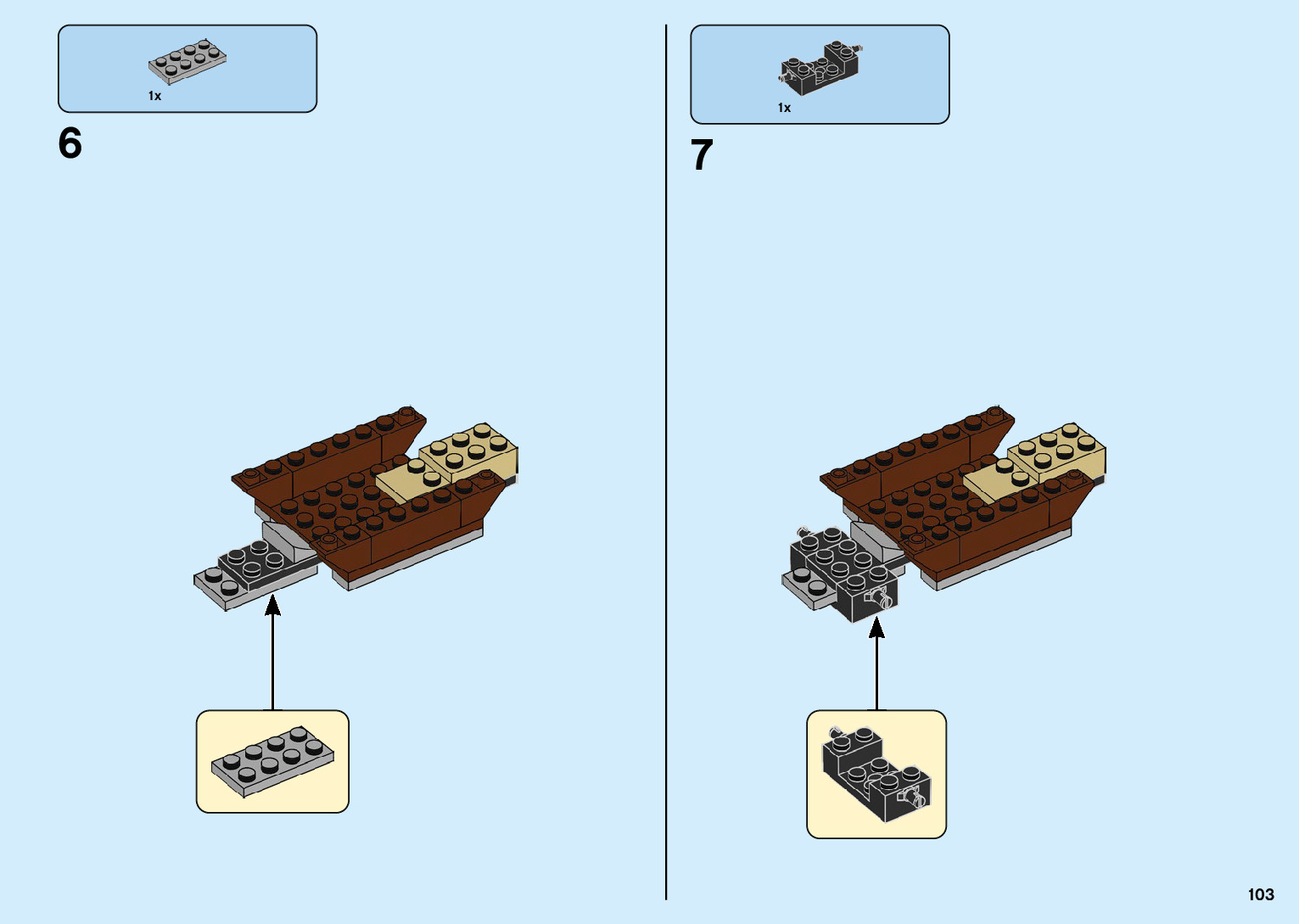 1x

6

1x

7

103