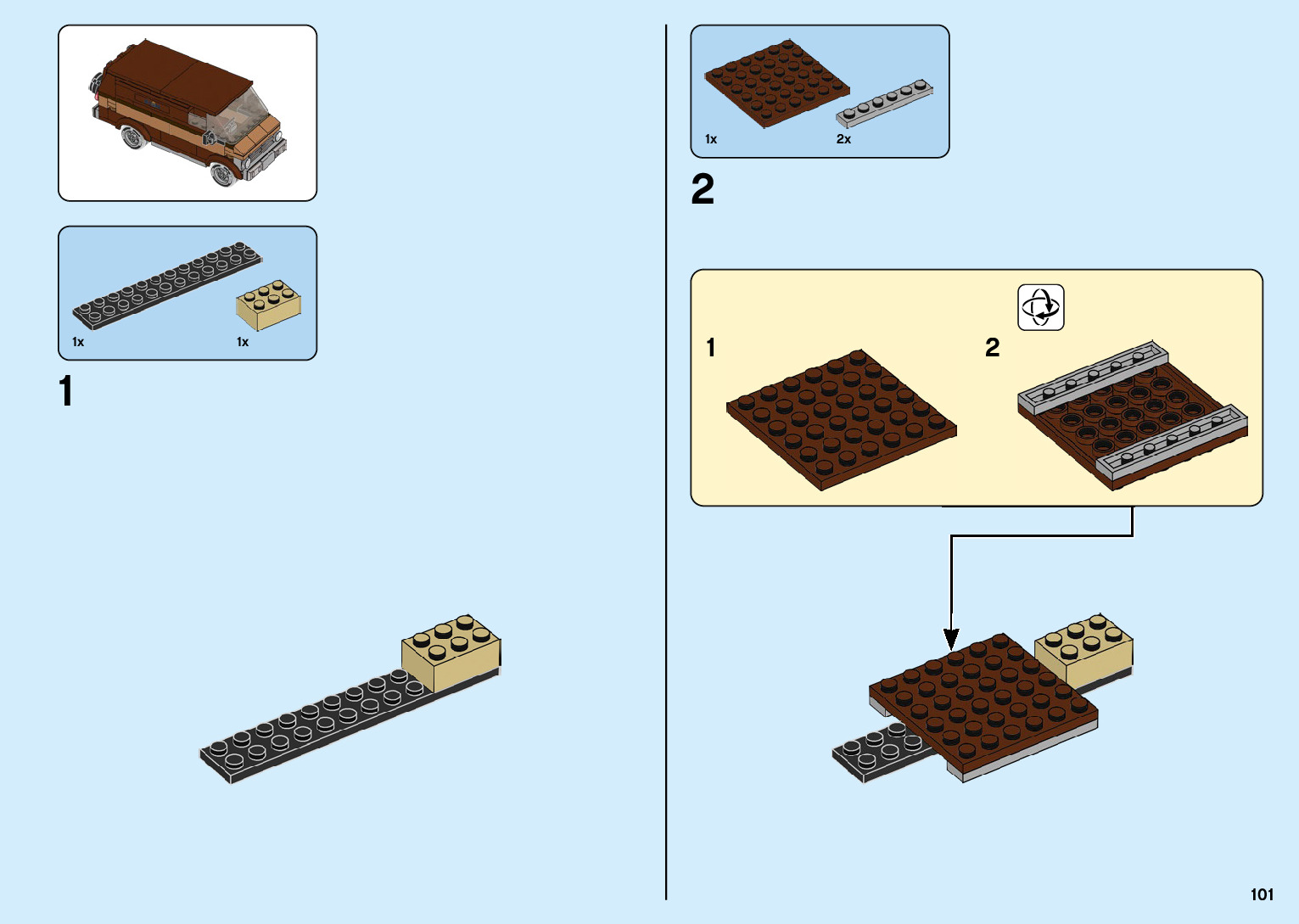 1x
1x

1

1x
2x

2

1
2

101