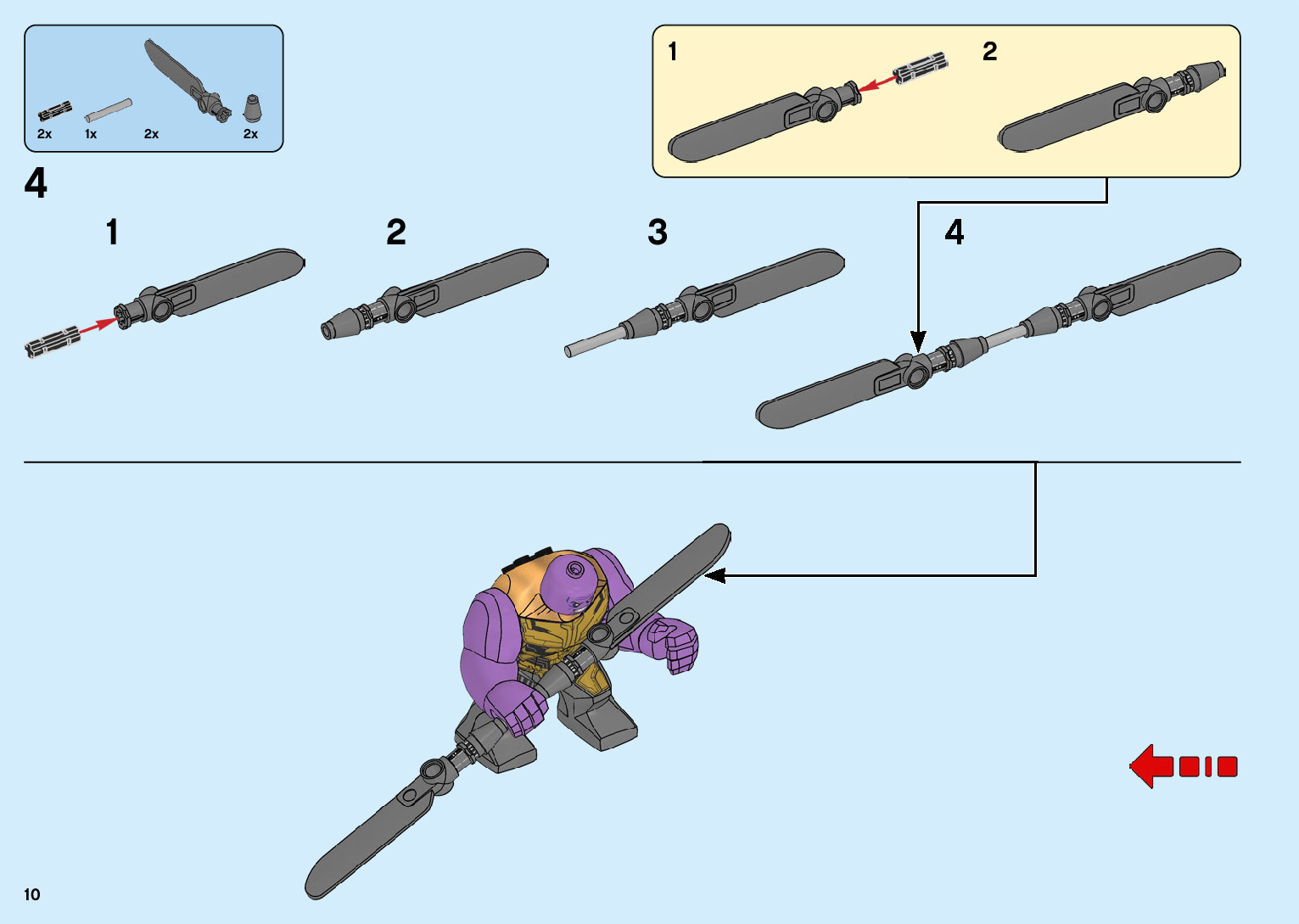 2x 1x 2x 2x

1 2

4

1 2 3 4

10