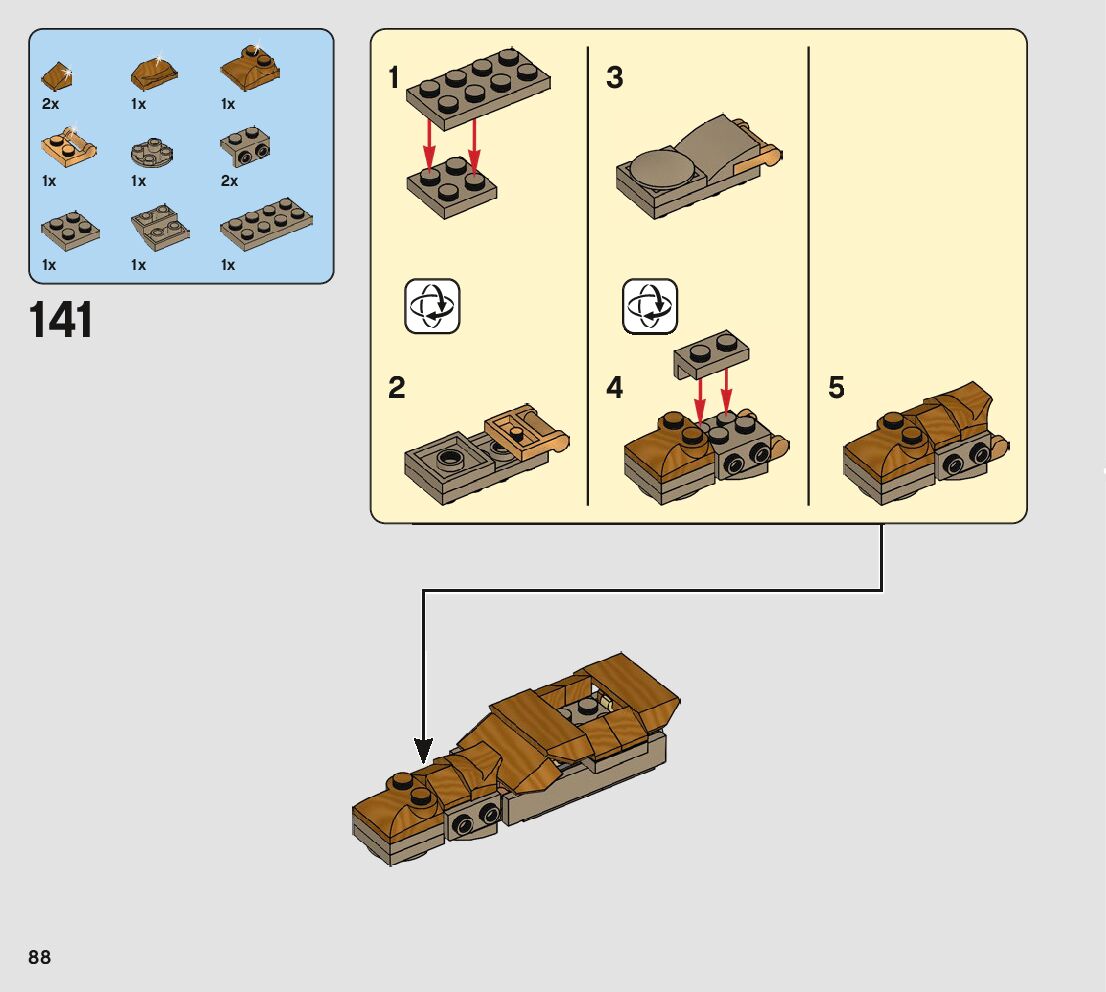 2x 1x 1x
1x 1x 2x
1x 1x 1x

141

1

2

3

4

5

88